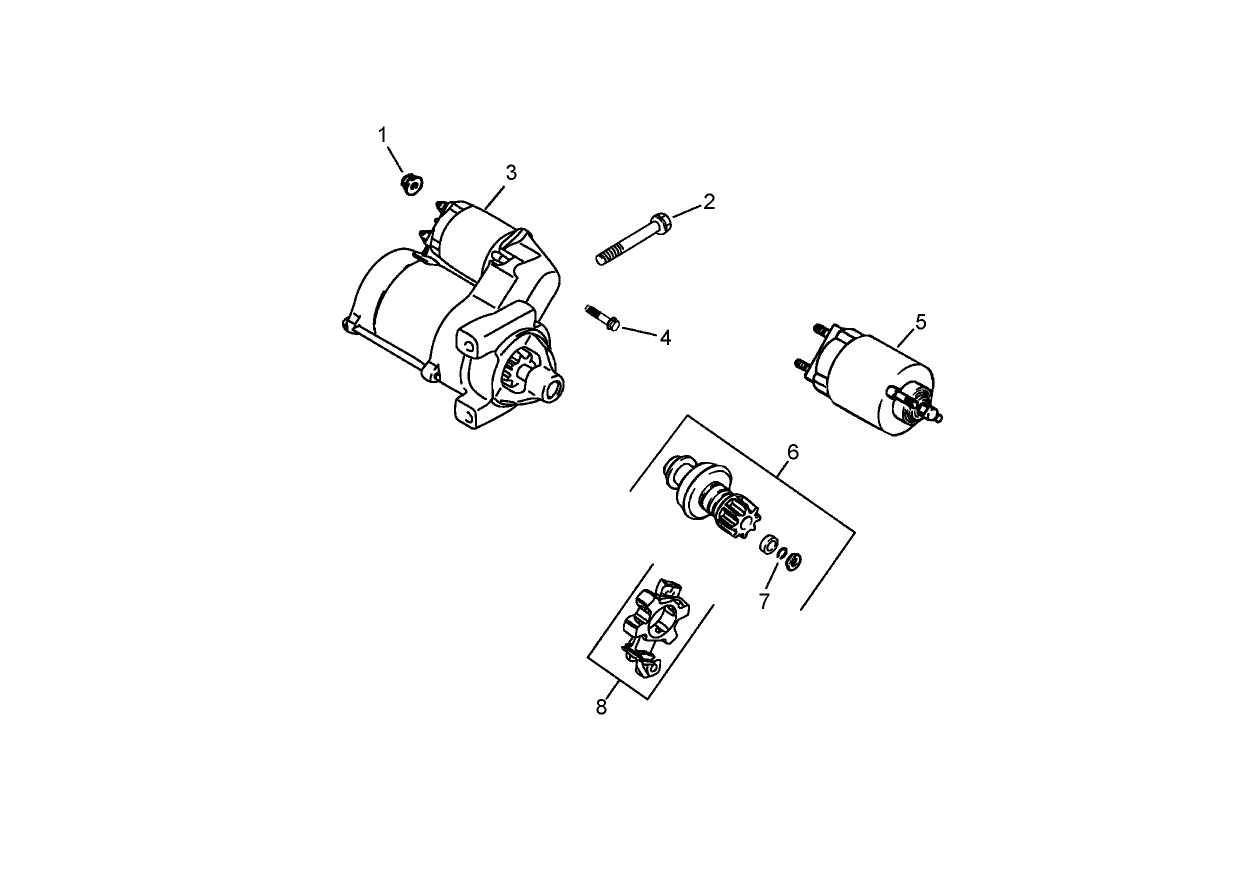 1
3
2
4
5
6
7
8