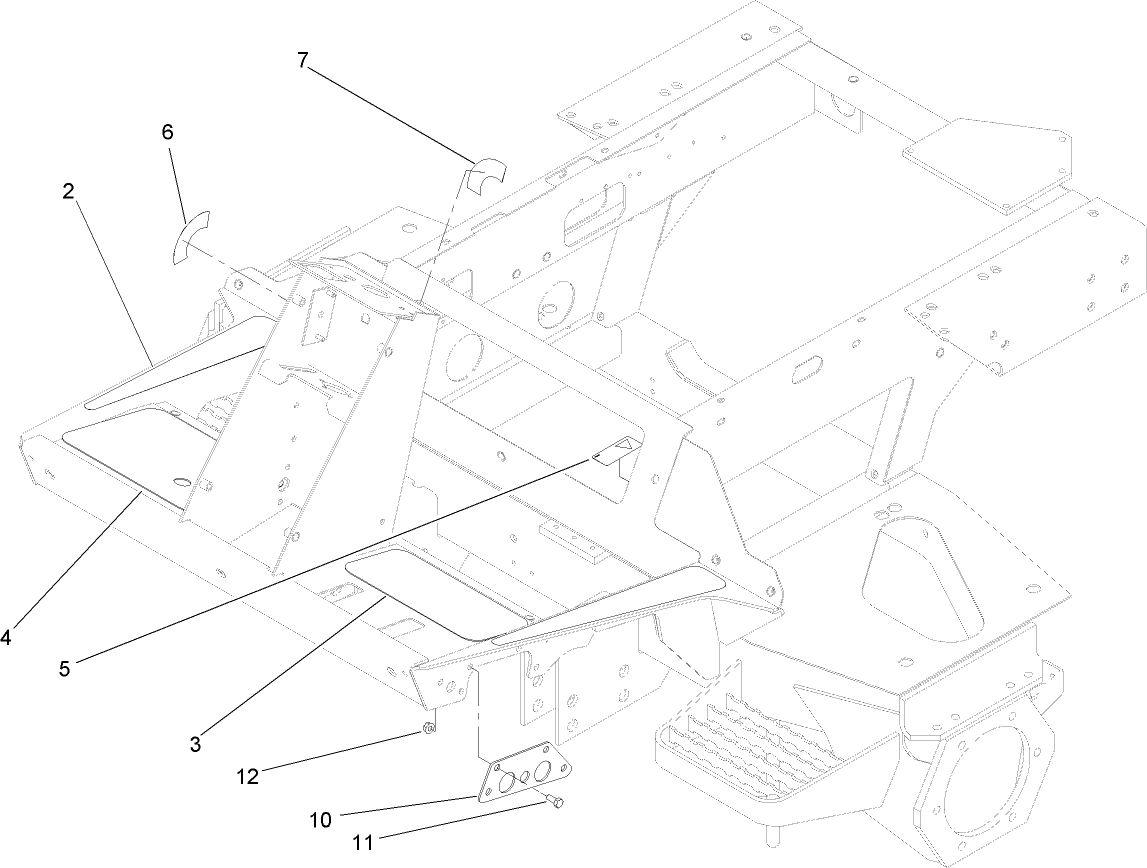 7
6
2
4
5
3
12
10
11