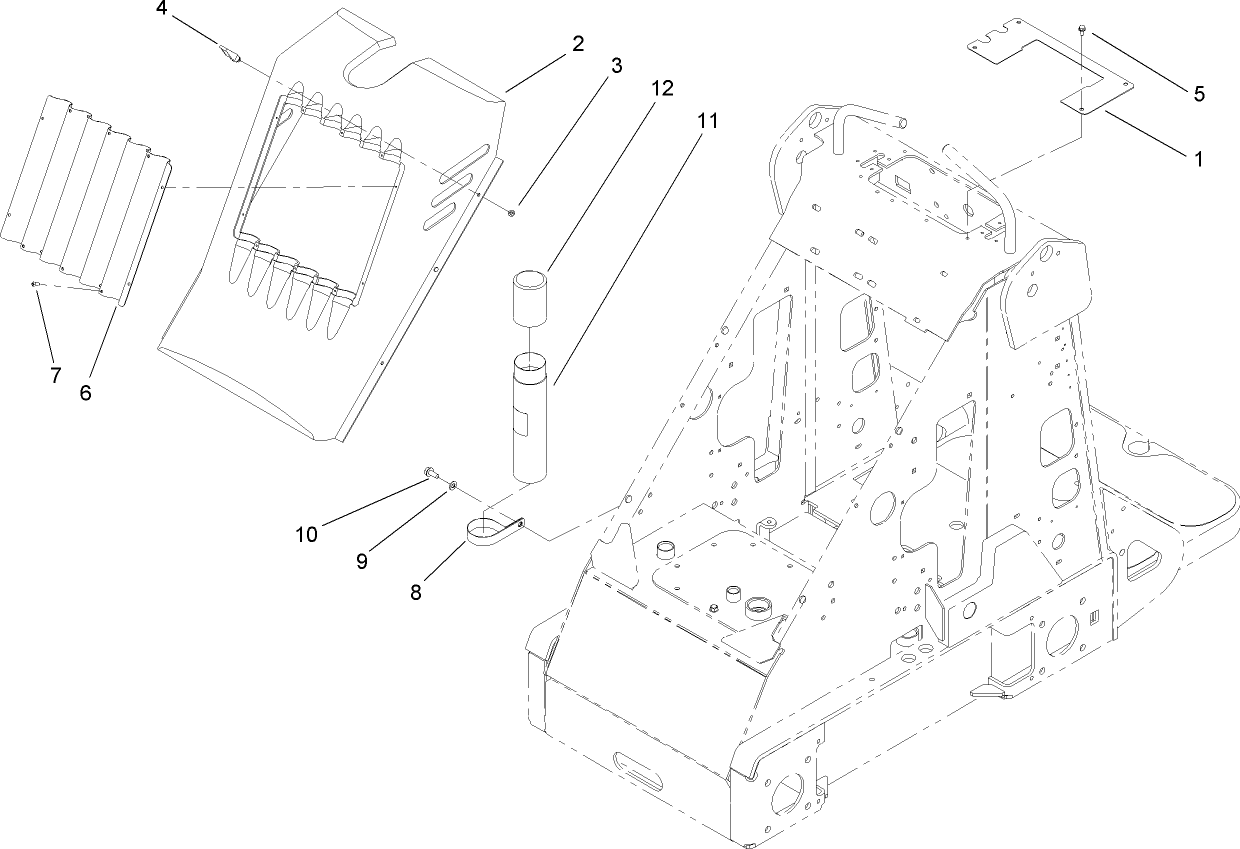 4
2
3
12
11
5
1
7
6
10
9
8