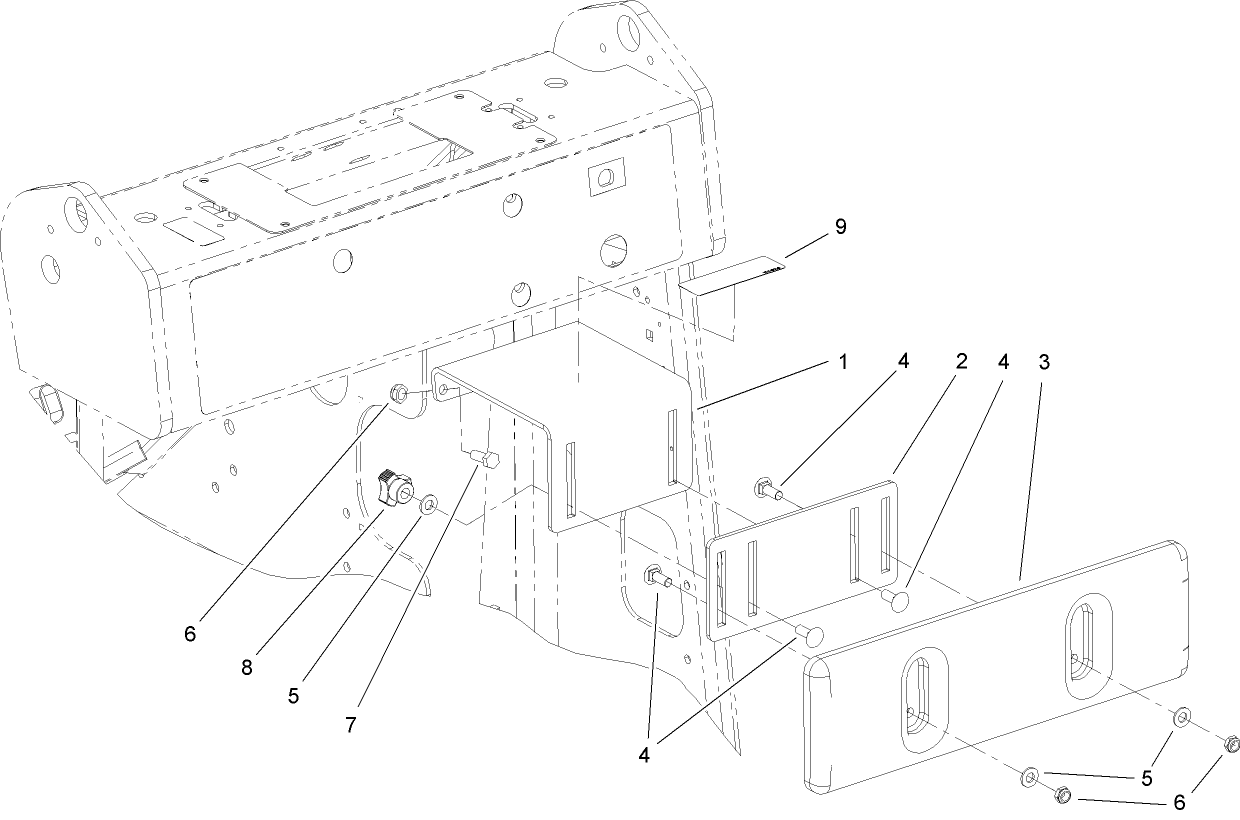 9
1
4
2
4
3
6
8
5
7
4
5
6