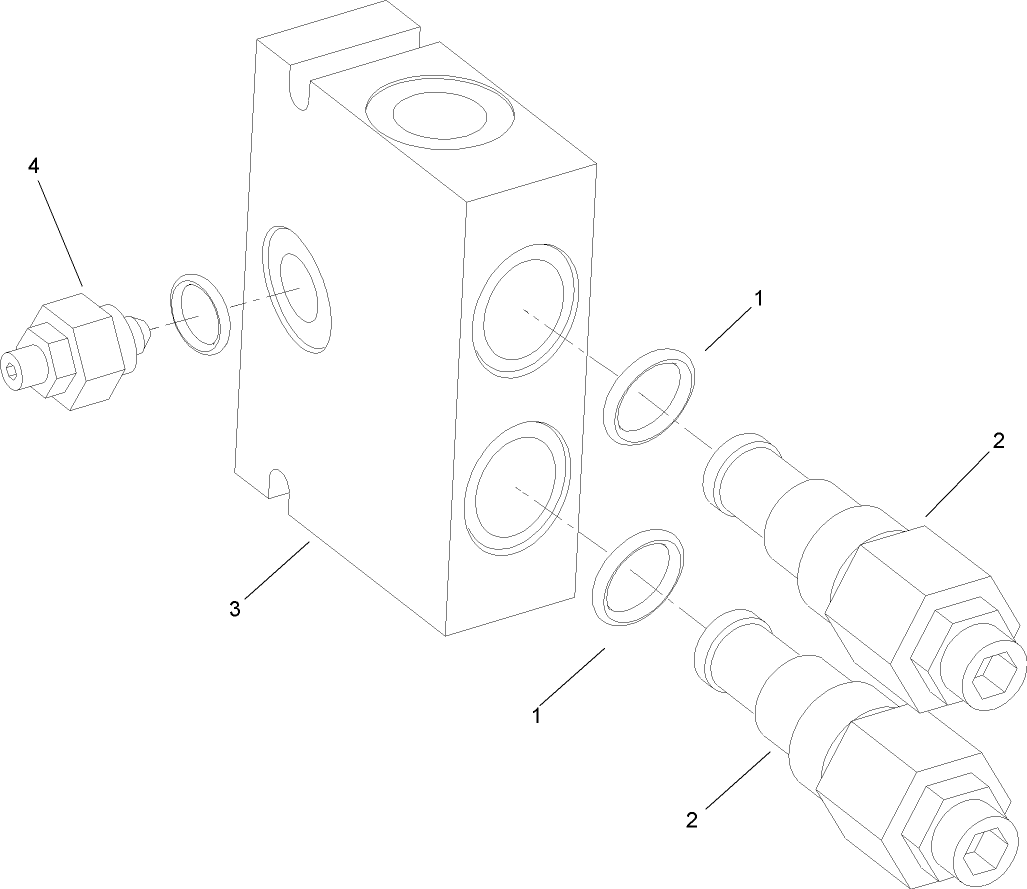 4
1
2
3
1
2