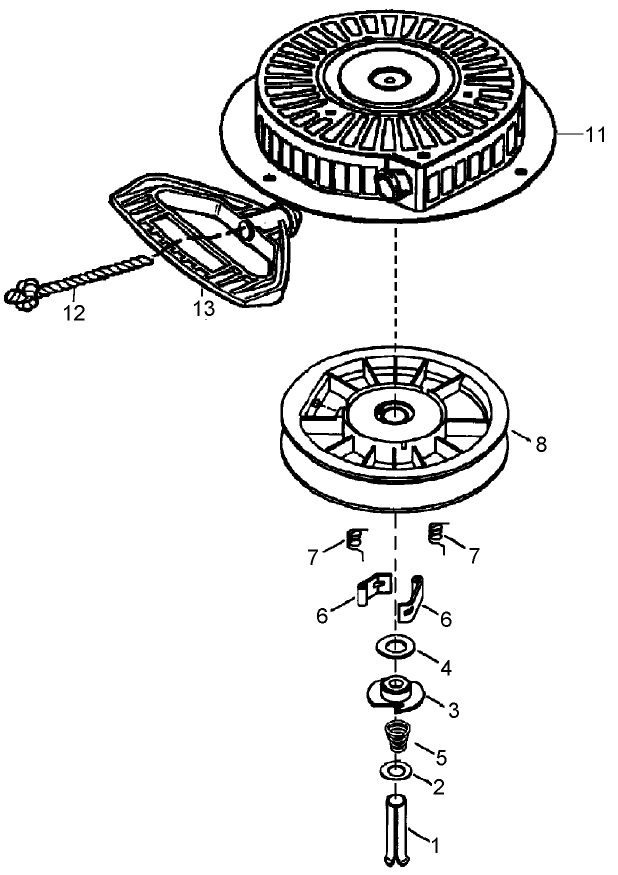 11
12
13
8
7
7
6
6
4
3
5
2
1