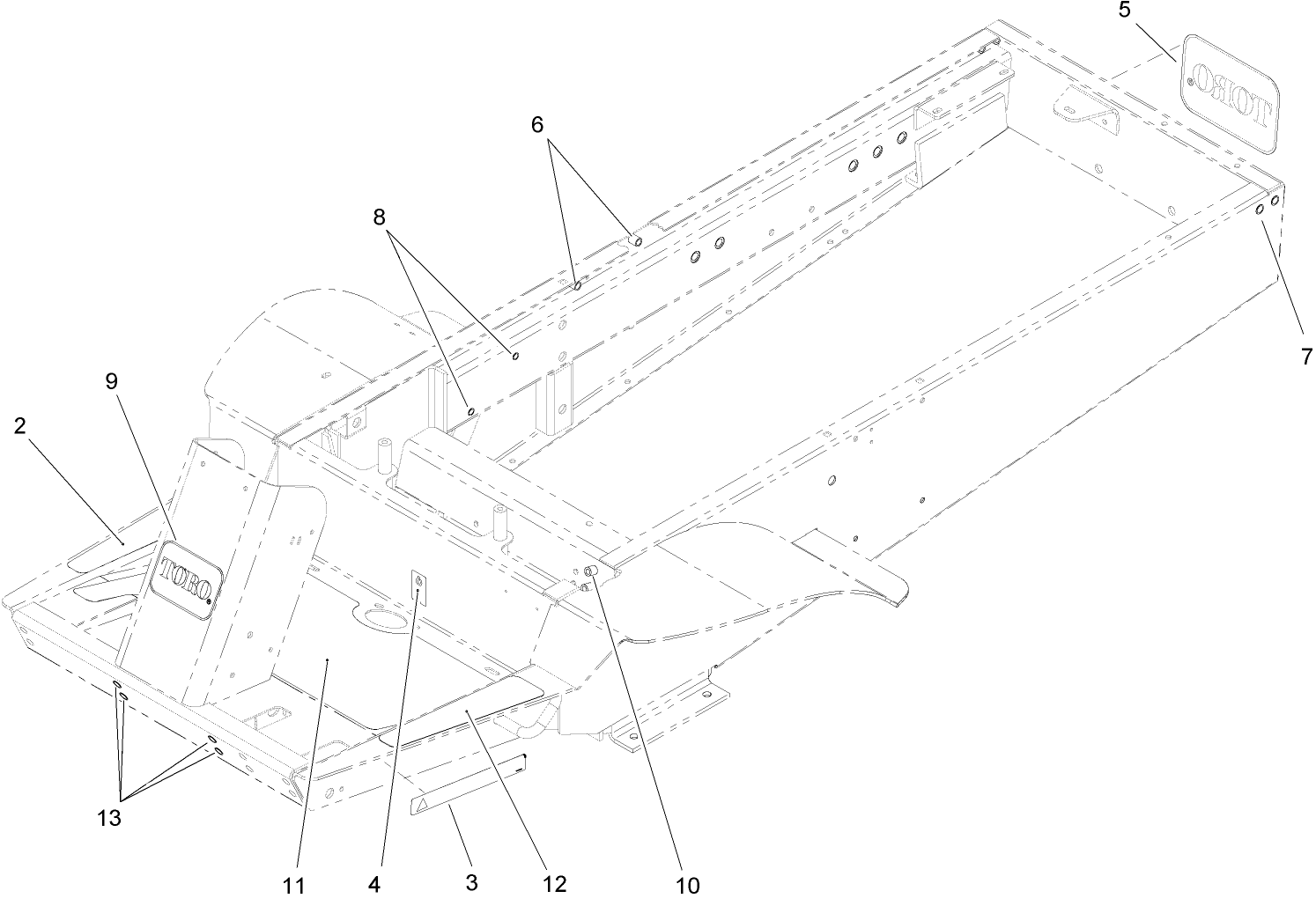 5
TORO
6
8
7
9
2
TORO
13
11
4
3
12
10