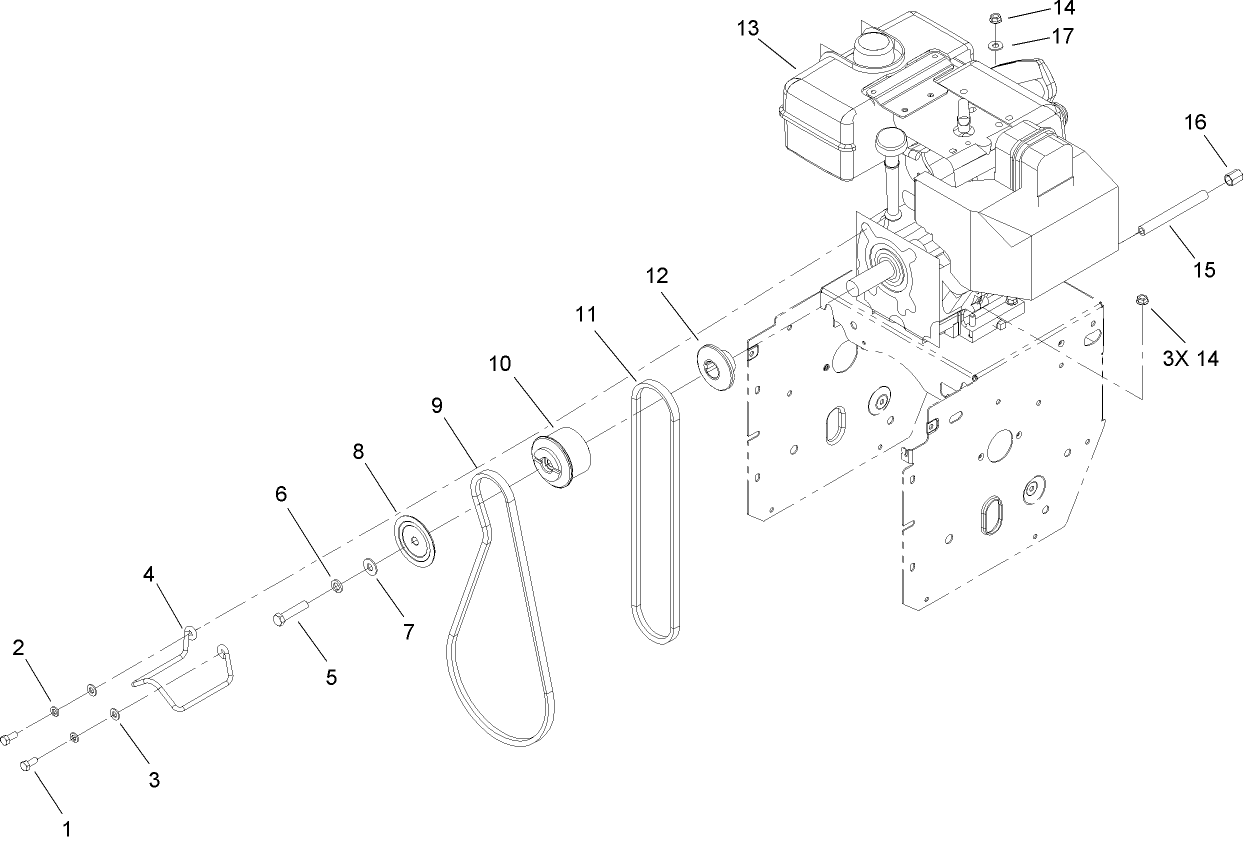 13
14
17
16
15
3X 14
12
11
10
9
8
6
7
4
5
2
3
1