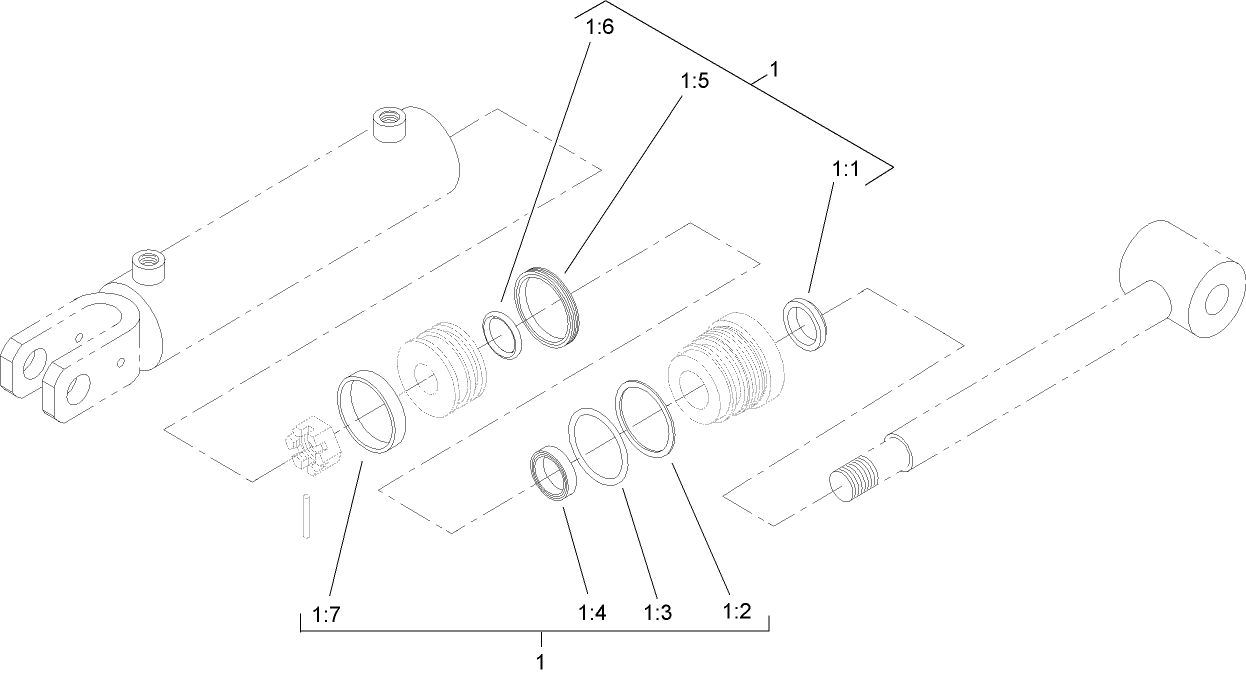 1:6
1:5
1
1:1
1:7
1:4
1:3
1:2
1