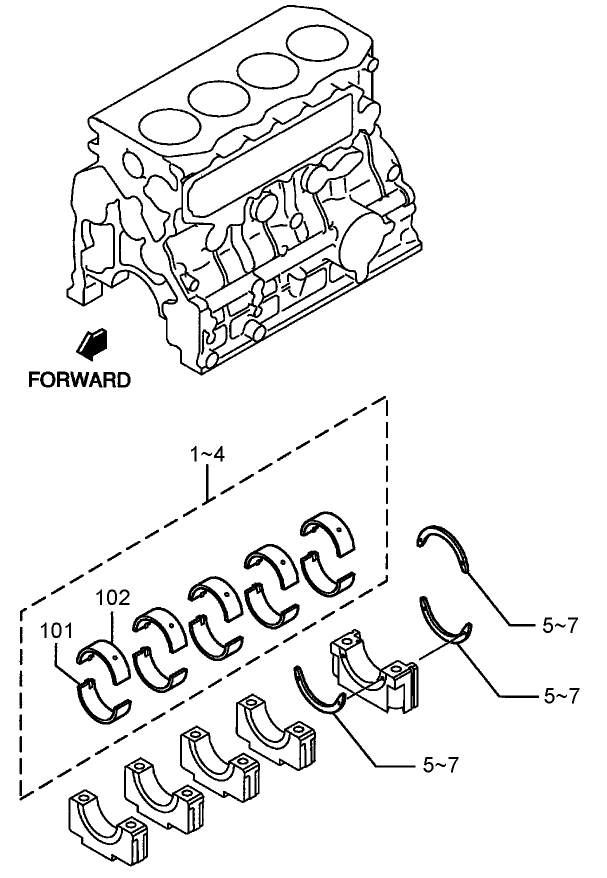 FORWARD

1~4

102

101

5~7

5~7

5~7