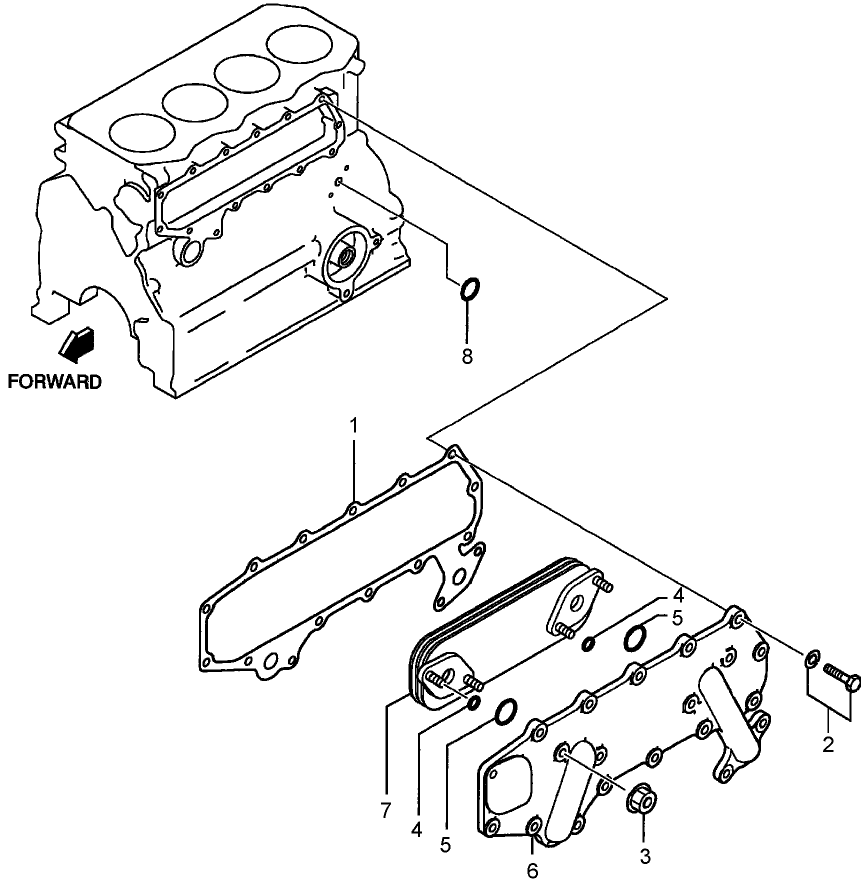 FORWARD

8

1

4

5

2

7

4

5

6

3