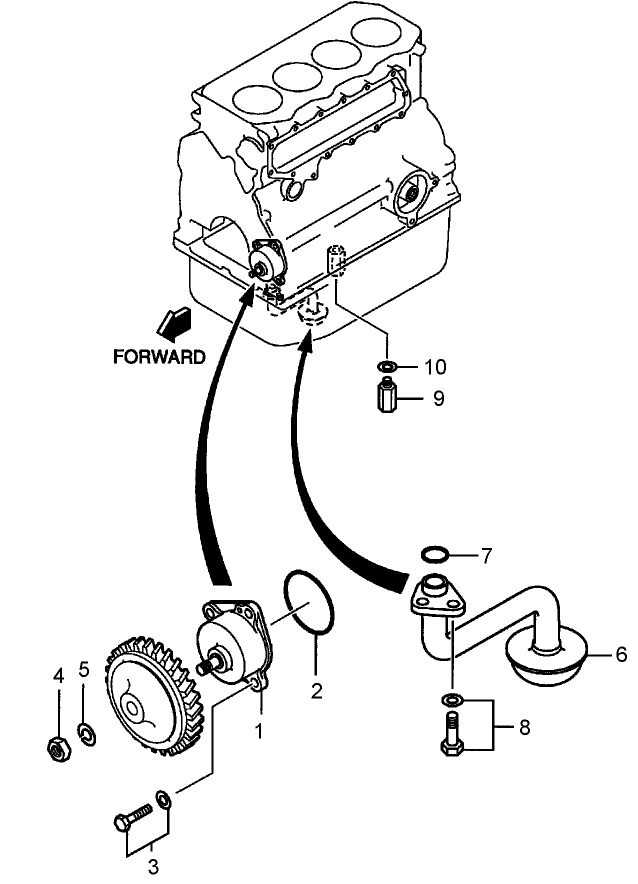 FORWARD
10
9
7
6
8
4
5
2
1
3