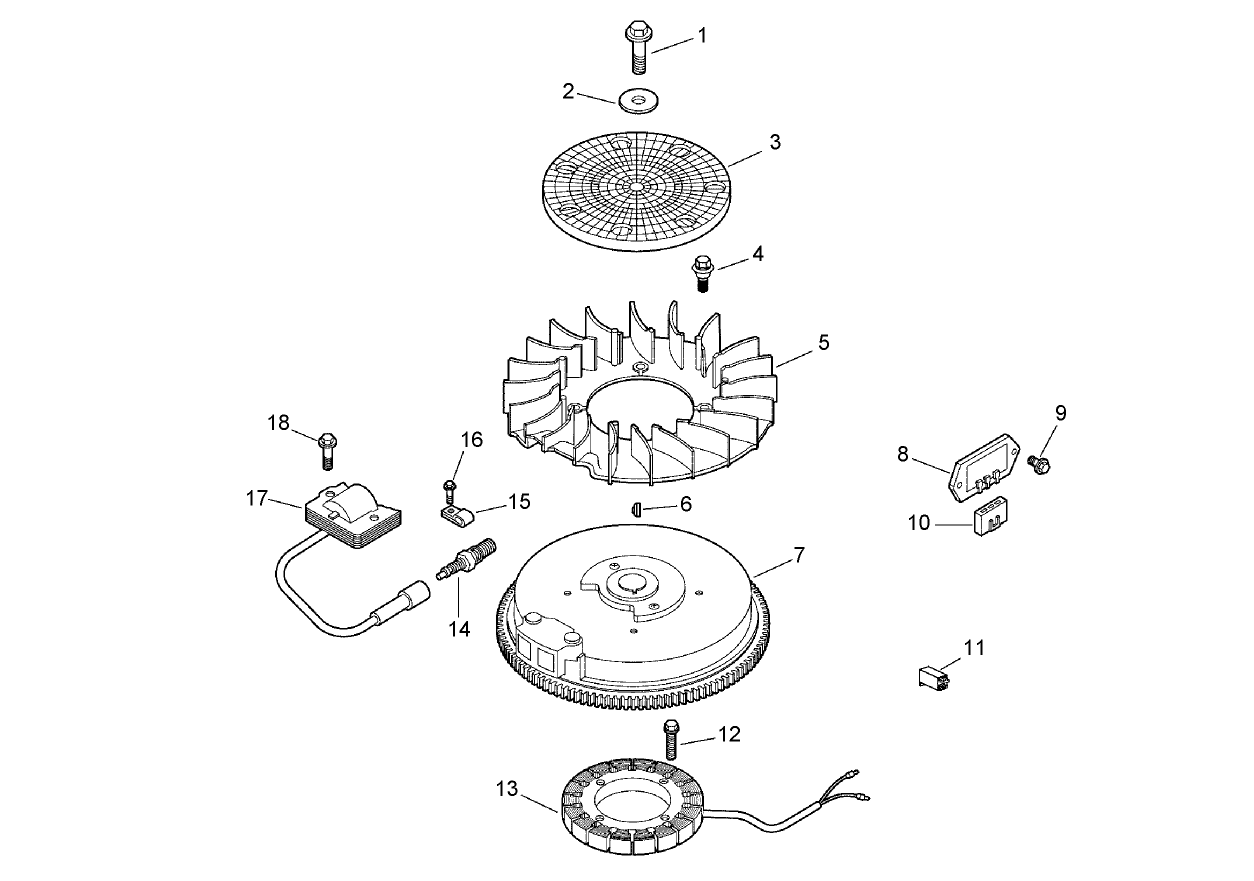 1
2
3
4
5
18
16
9
8
17
15
6
10
7
14
11
12
13