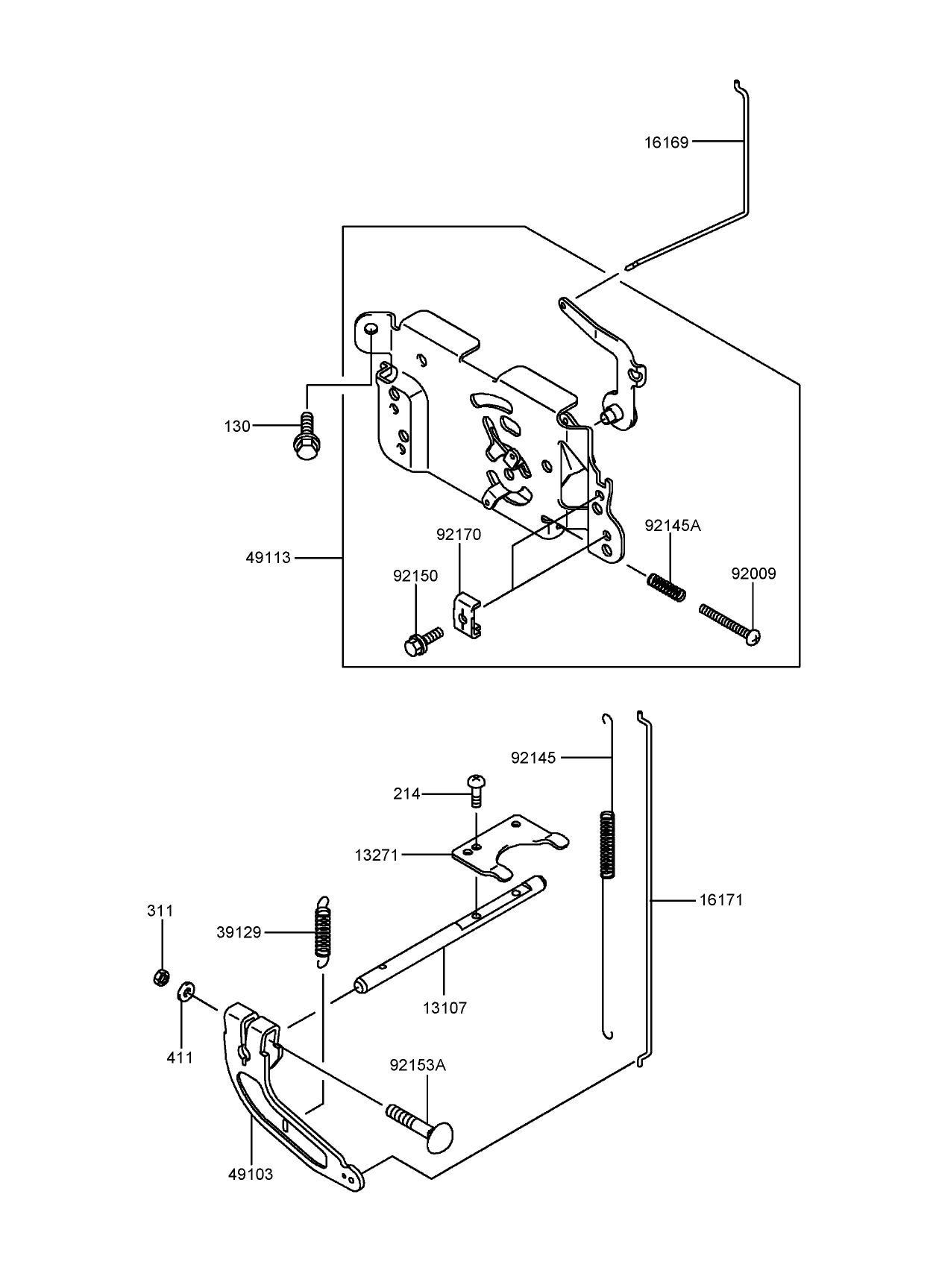 16169

130

49113

92170

92150

92145A

92009

92145

214

13271

16171

311

39129

13107

411

92153A

49103