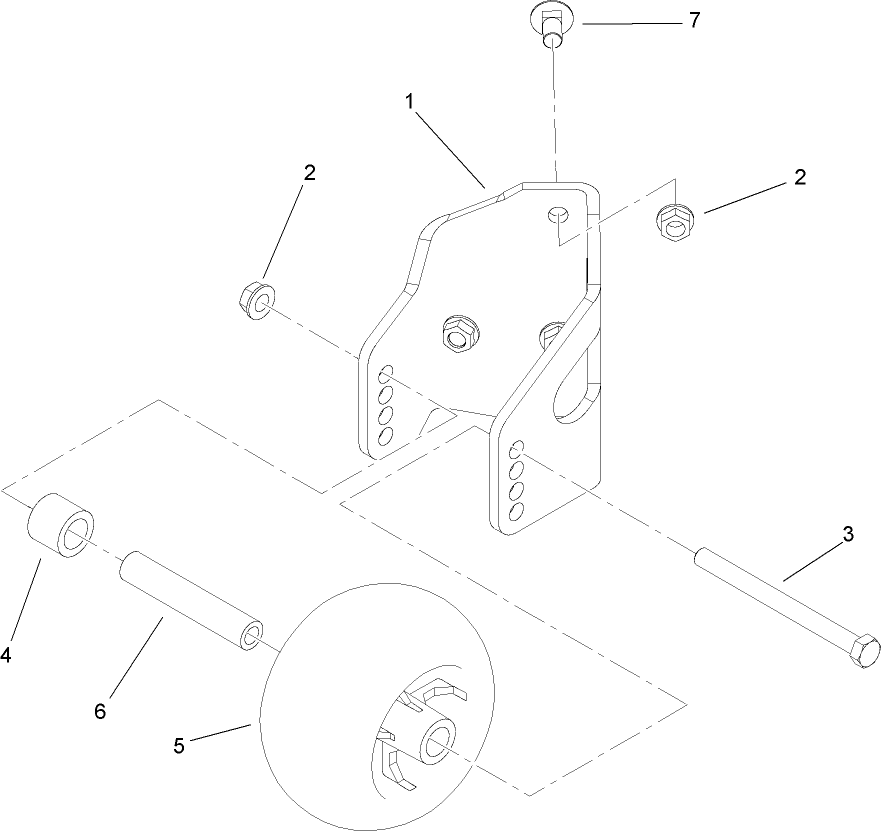 7
1
2
2
3
4
6
5