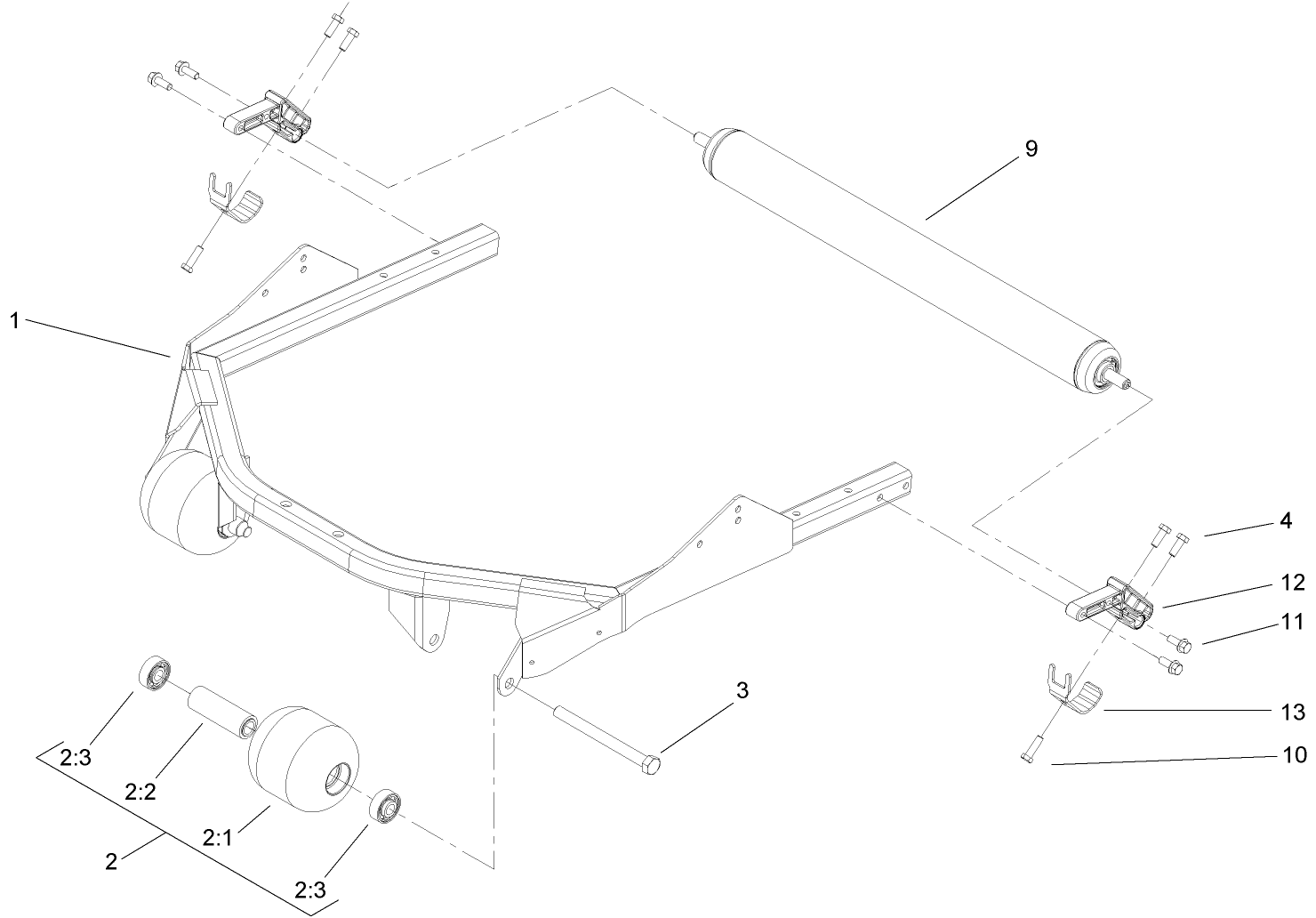 9
1
4
12
11
3
13
10
2:3
2:2
2:1
2
2:3