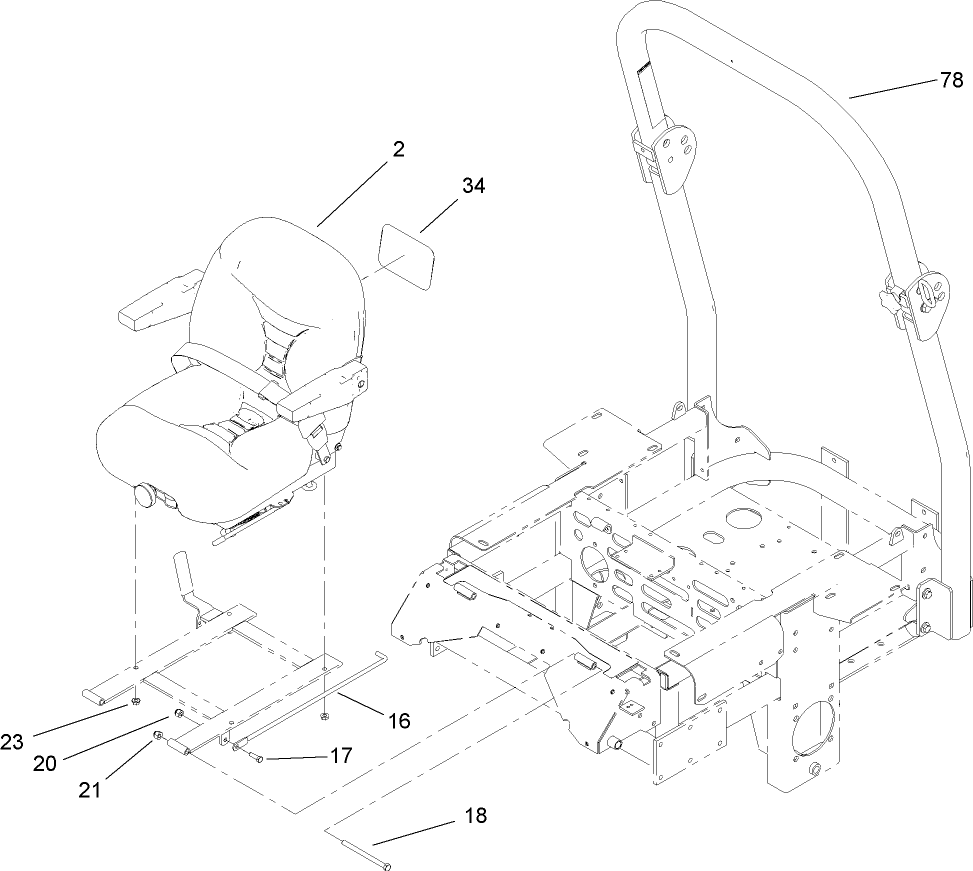 78
2
34
16
23
20
17
21
18