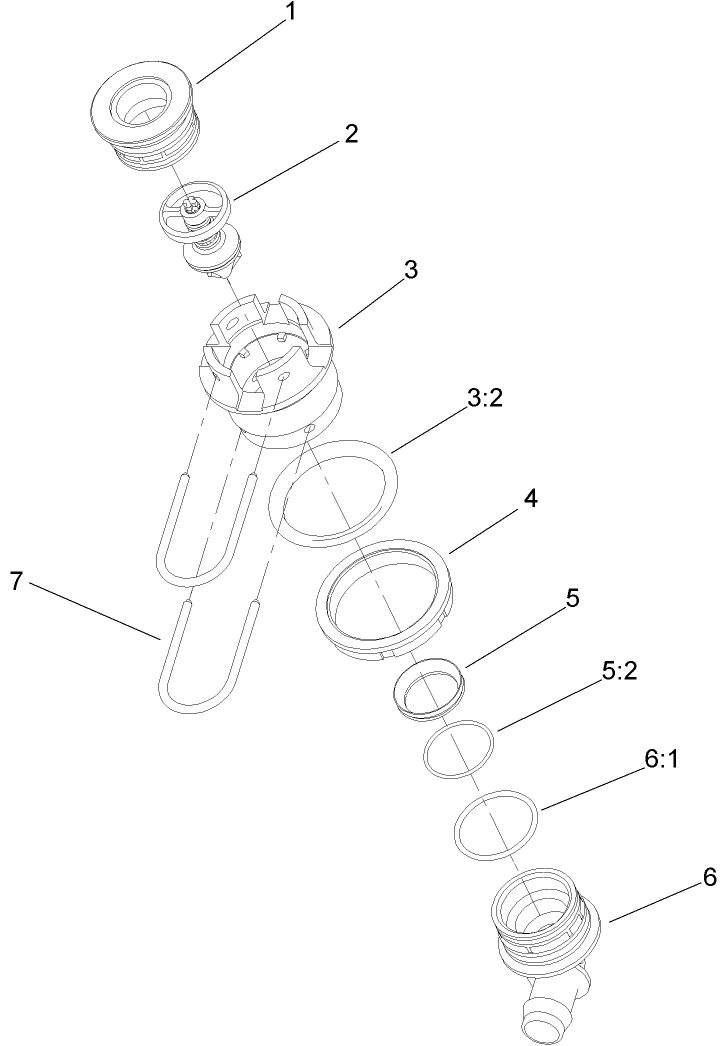 1
2
3
3:2
4
7
5
5:2
6:1
6