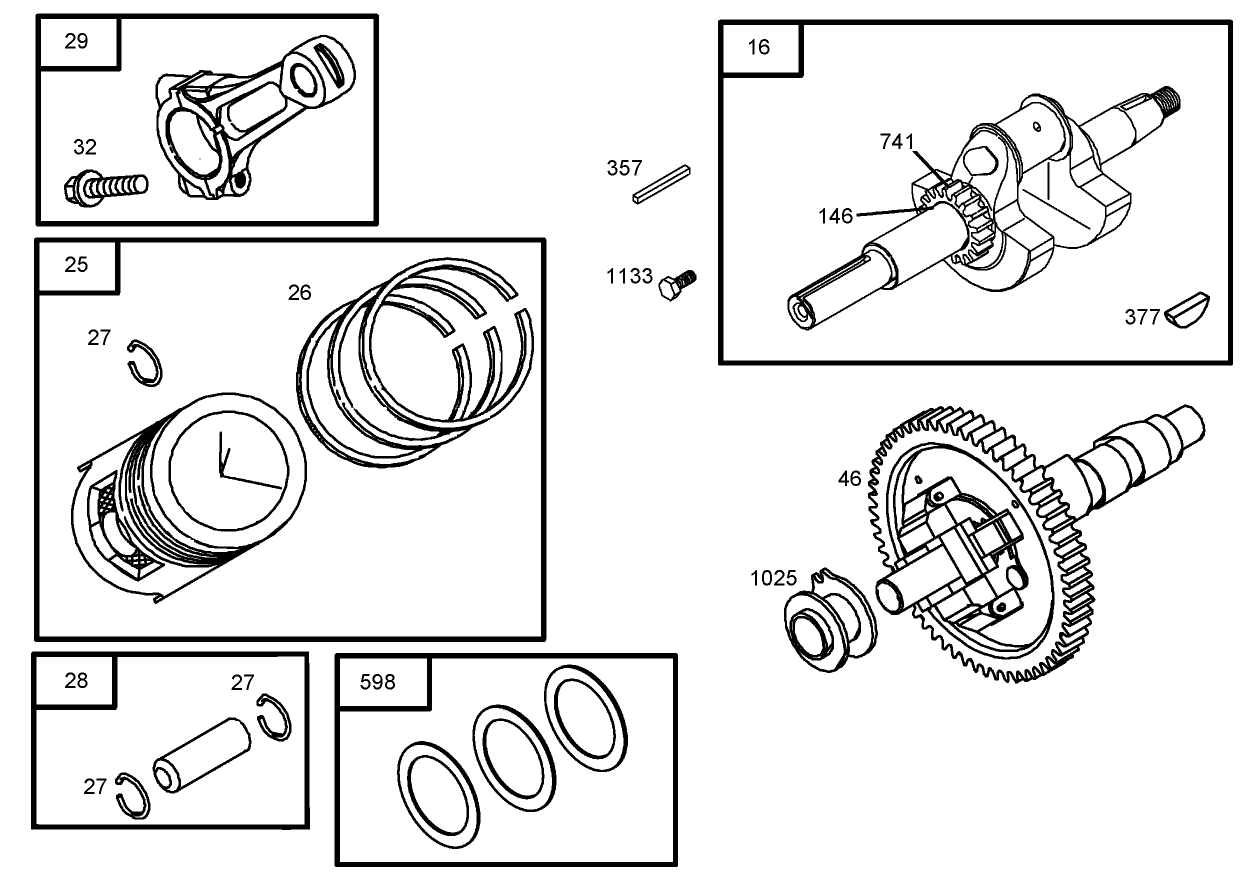 29
32
25
26
27
28
27
27
598
357
1133
16
741
146
377
46
1025