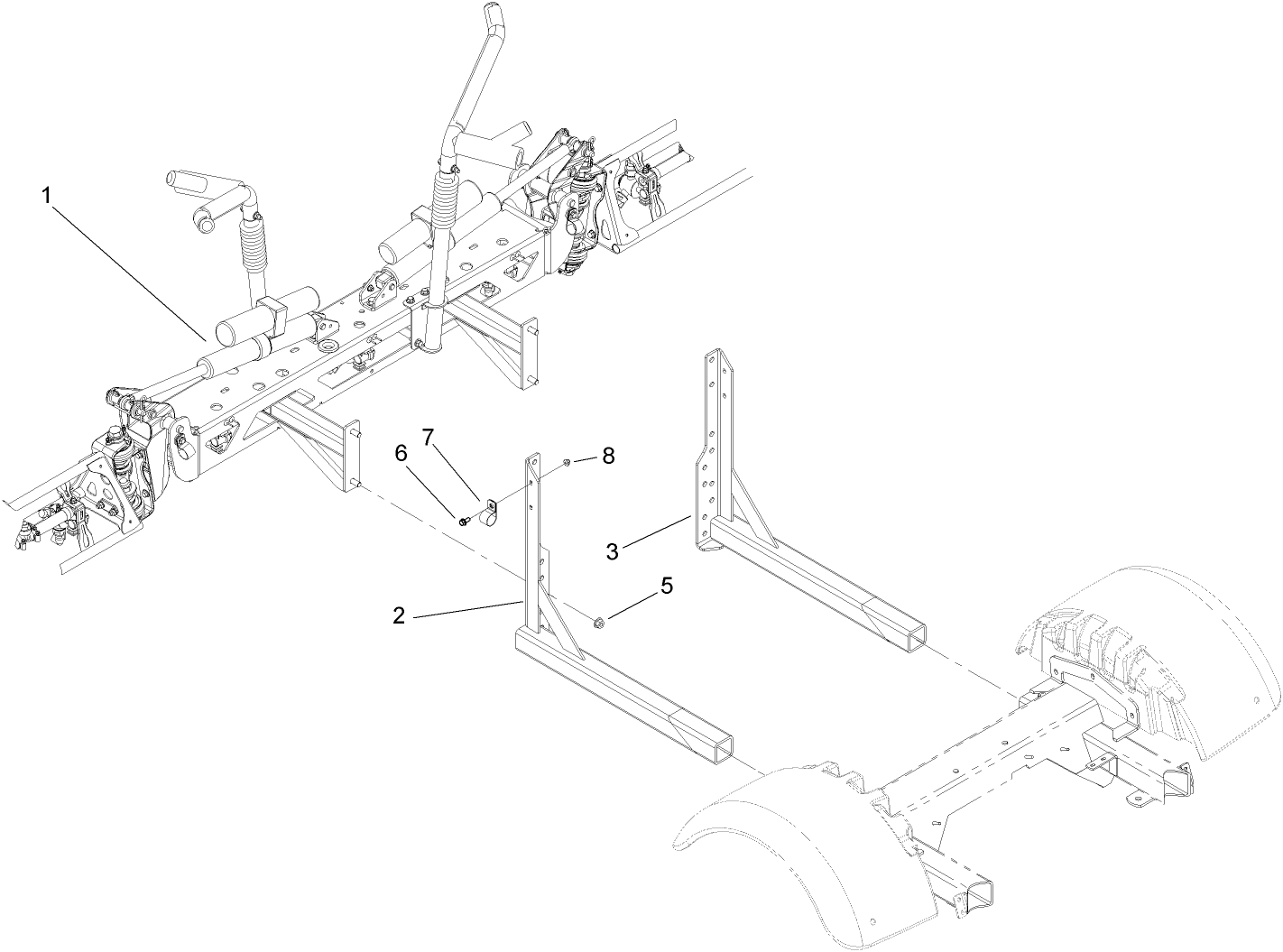 1
7
6
8
3
5
2