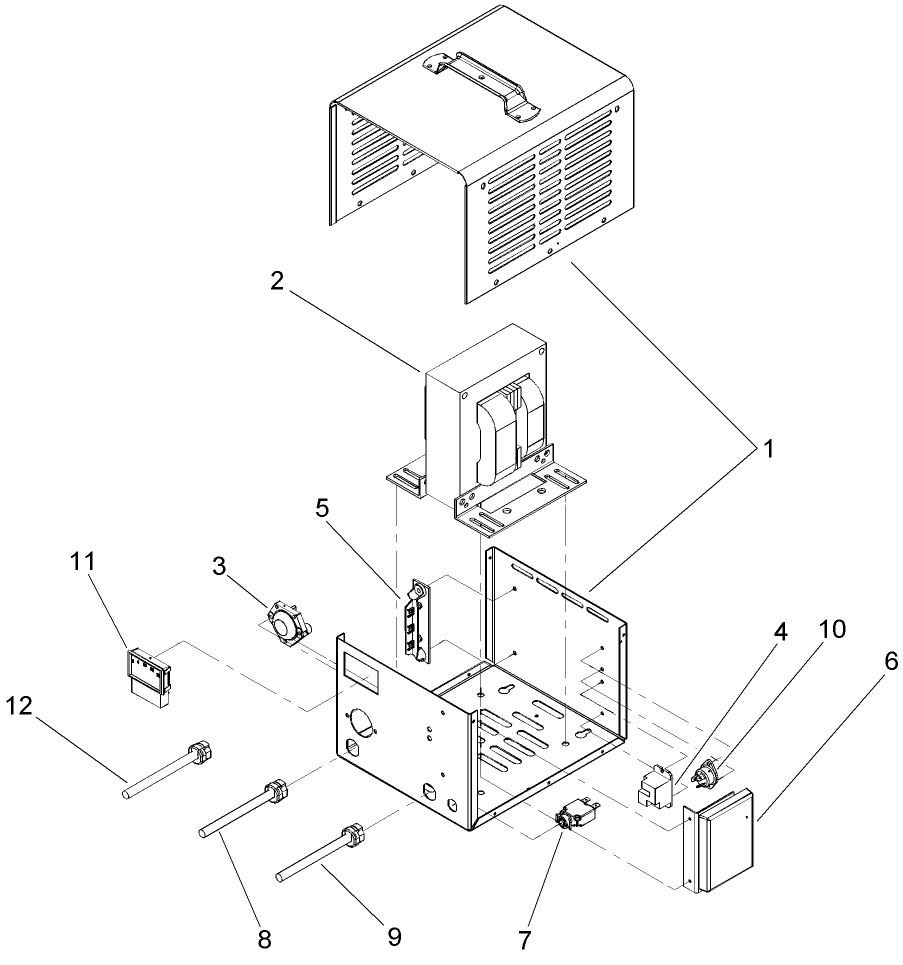 2
1
5
11
3
4
10
6
12
8
9
7