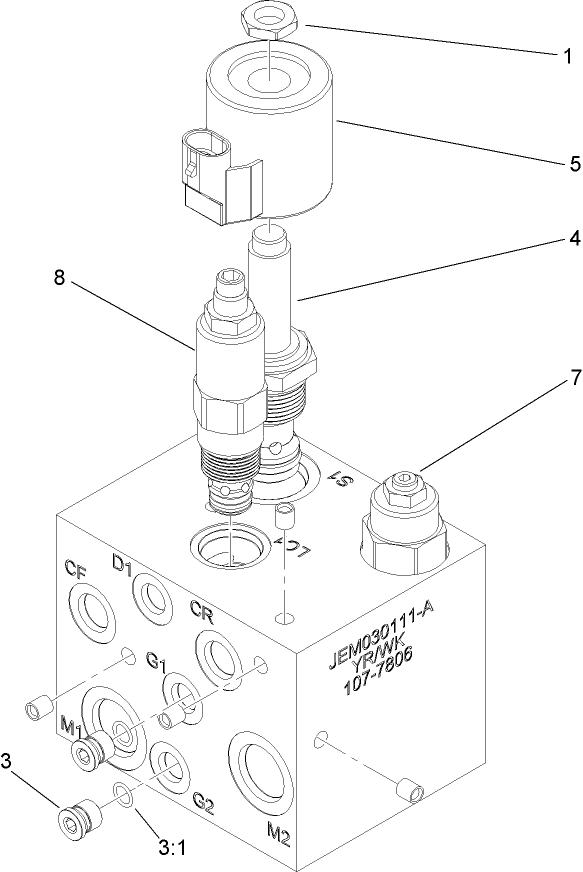 1
5
4
8
7
S1
LC1
CF
D1
CR
G1
M1
G2
M2
JEM030111-A
YR/WK
107-7806
3
3:1