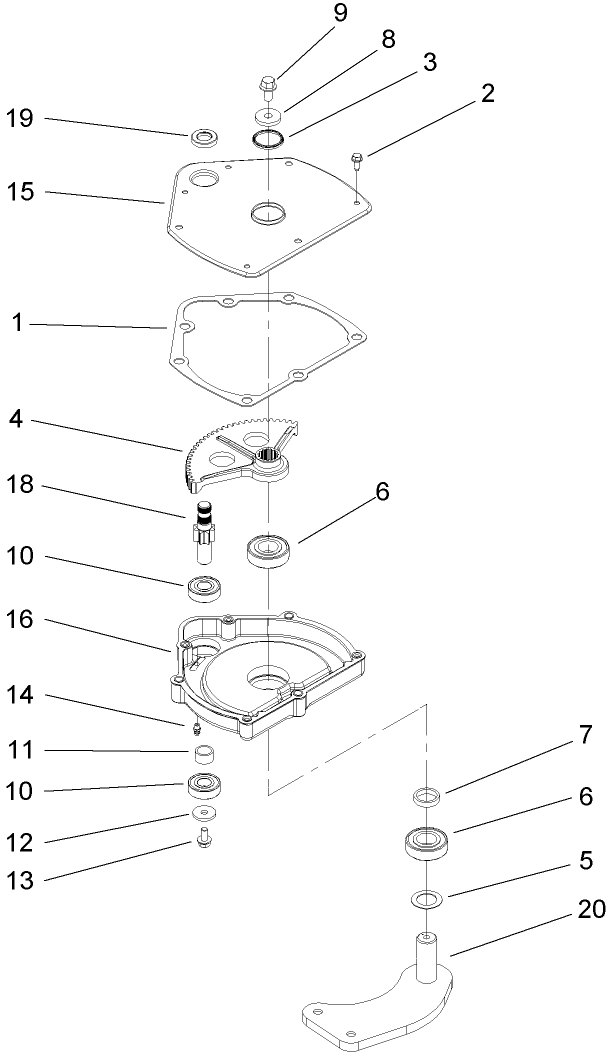 9
8
3
2
19
15
1
4
18
6
10
16
14
11
10
12
13
7
6
5
20