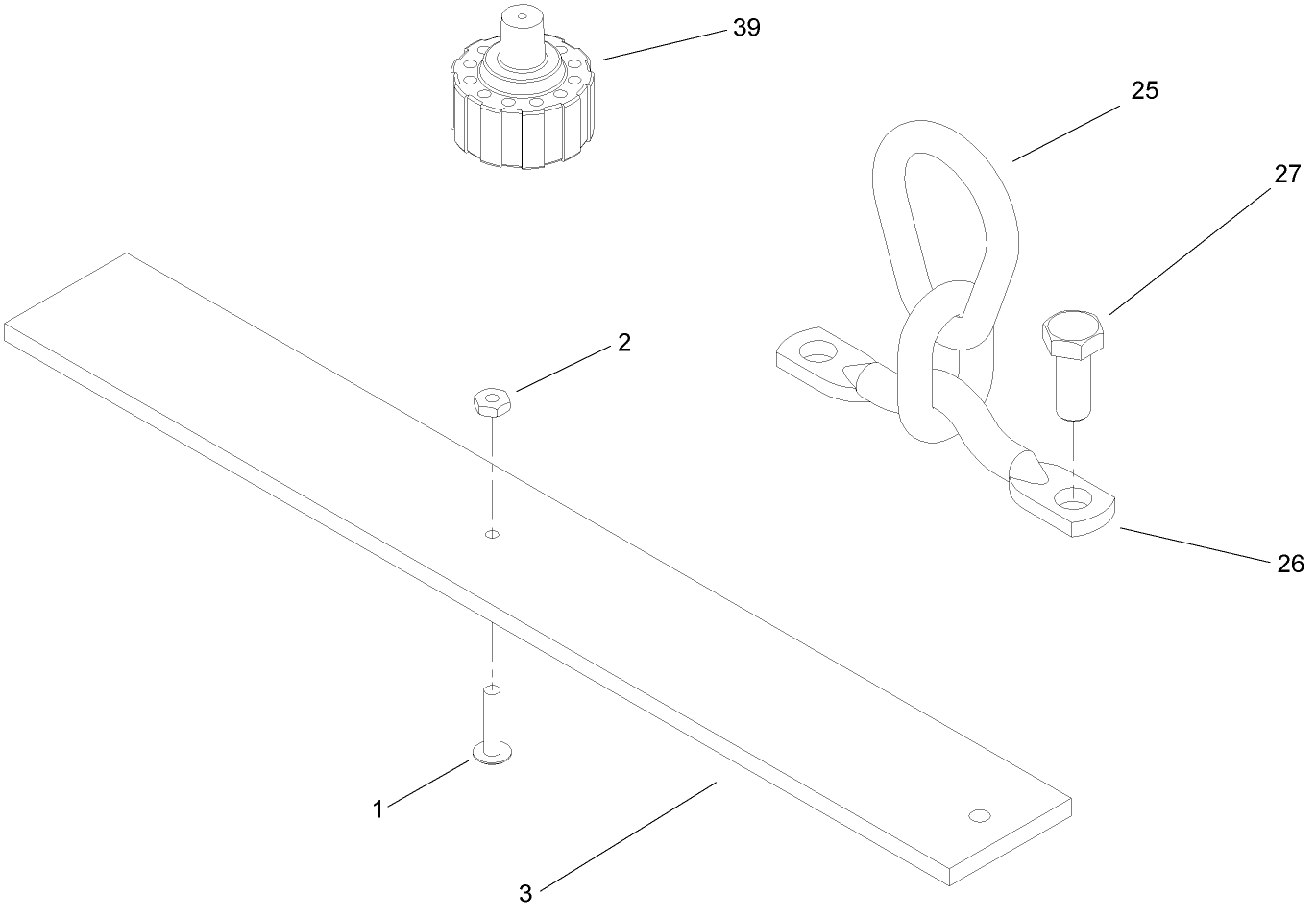 39

25

27

2

26

1

3