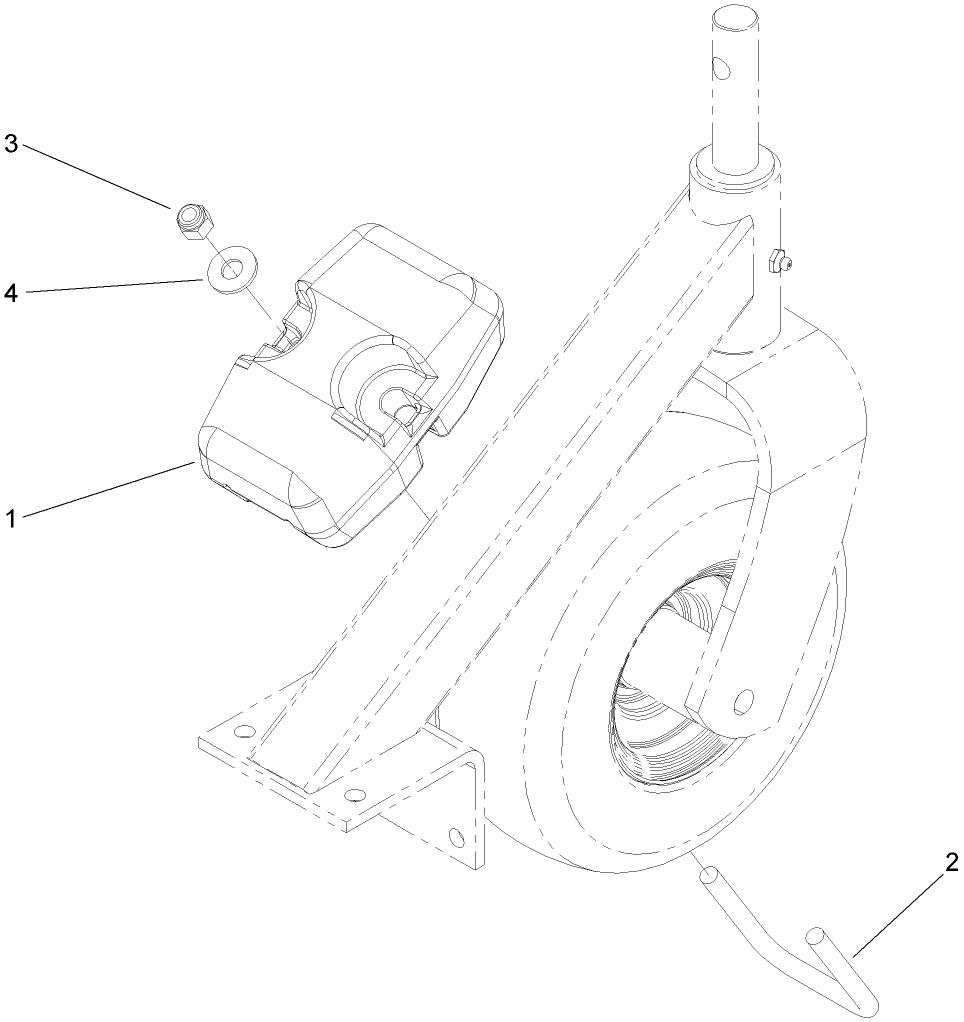 3
4
1
2