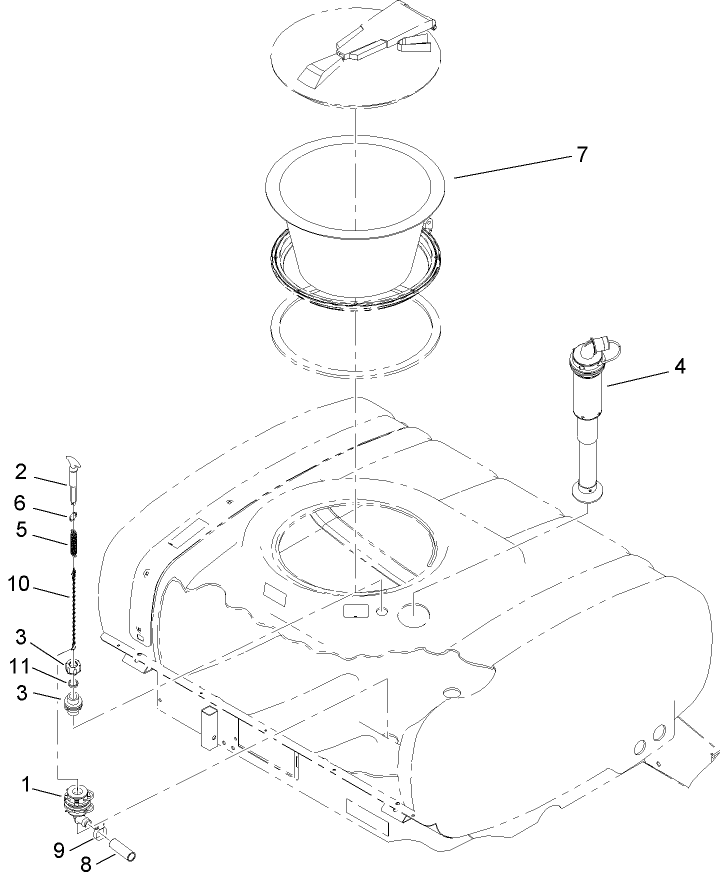 7
4
2
6
5
10
3
11
3
1
9
8