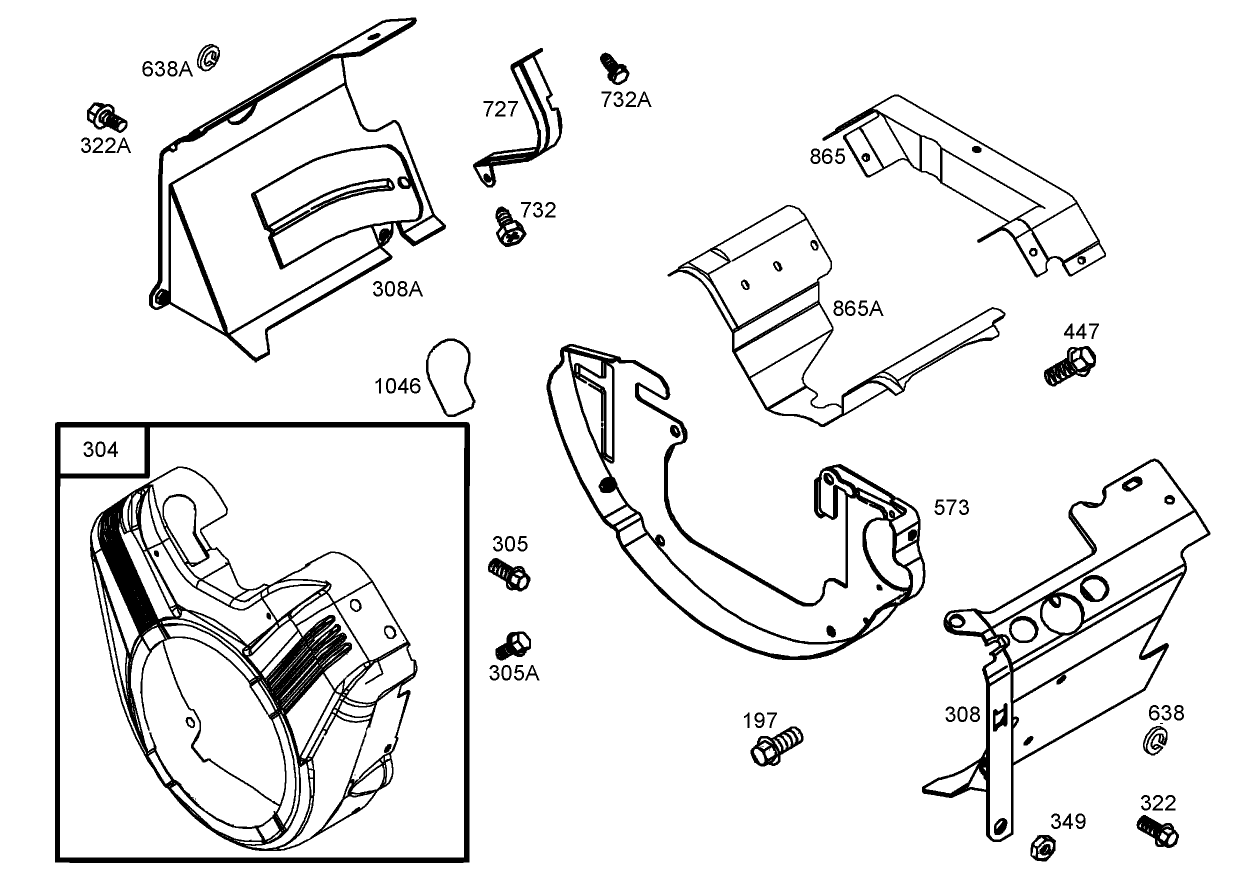 638A
322A
727
732A
865
732
308A
865A
447
1046
304
573
305
305A
197
308
638
349
322