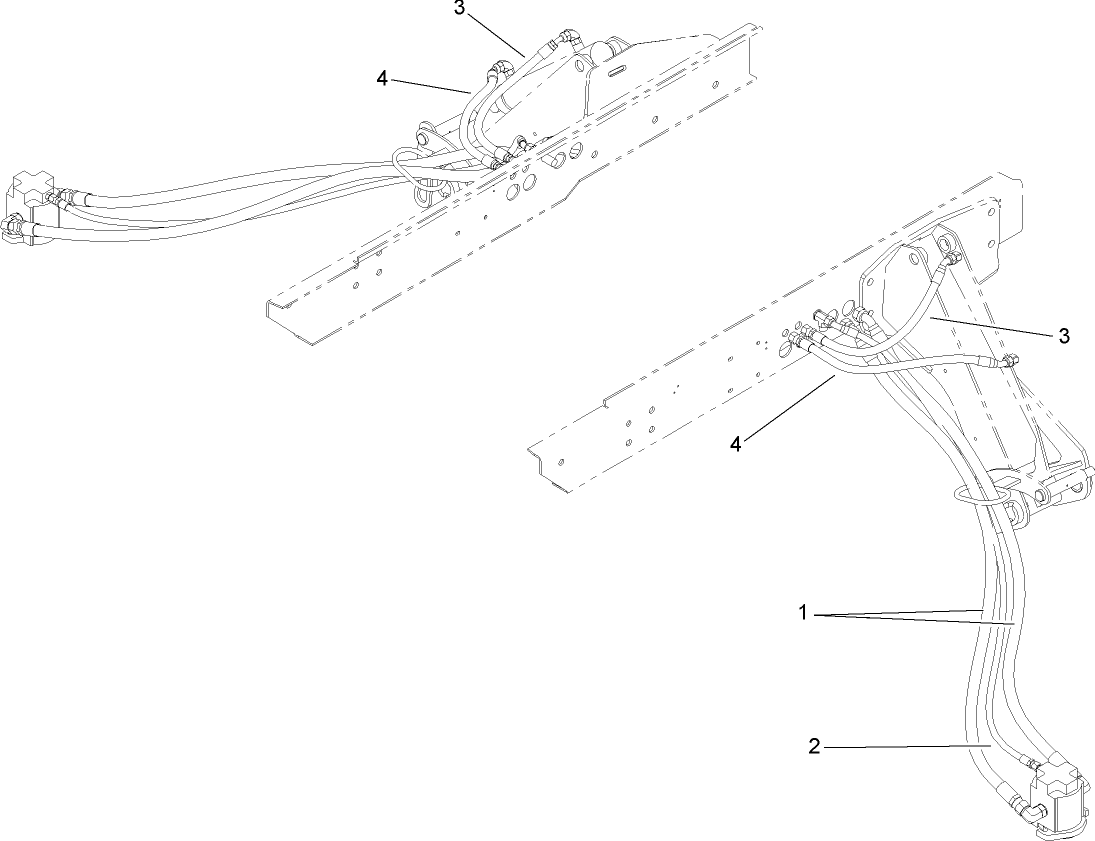 3
4
3
4
1
2