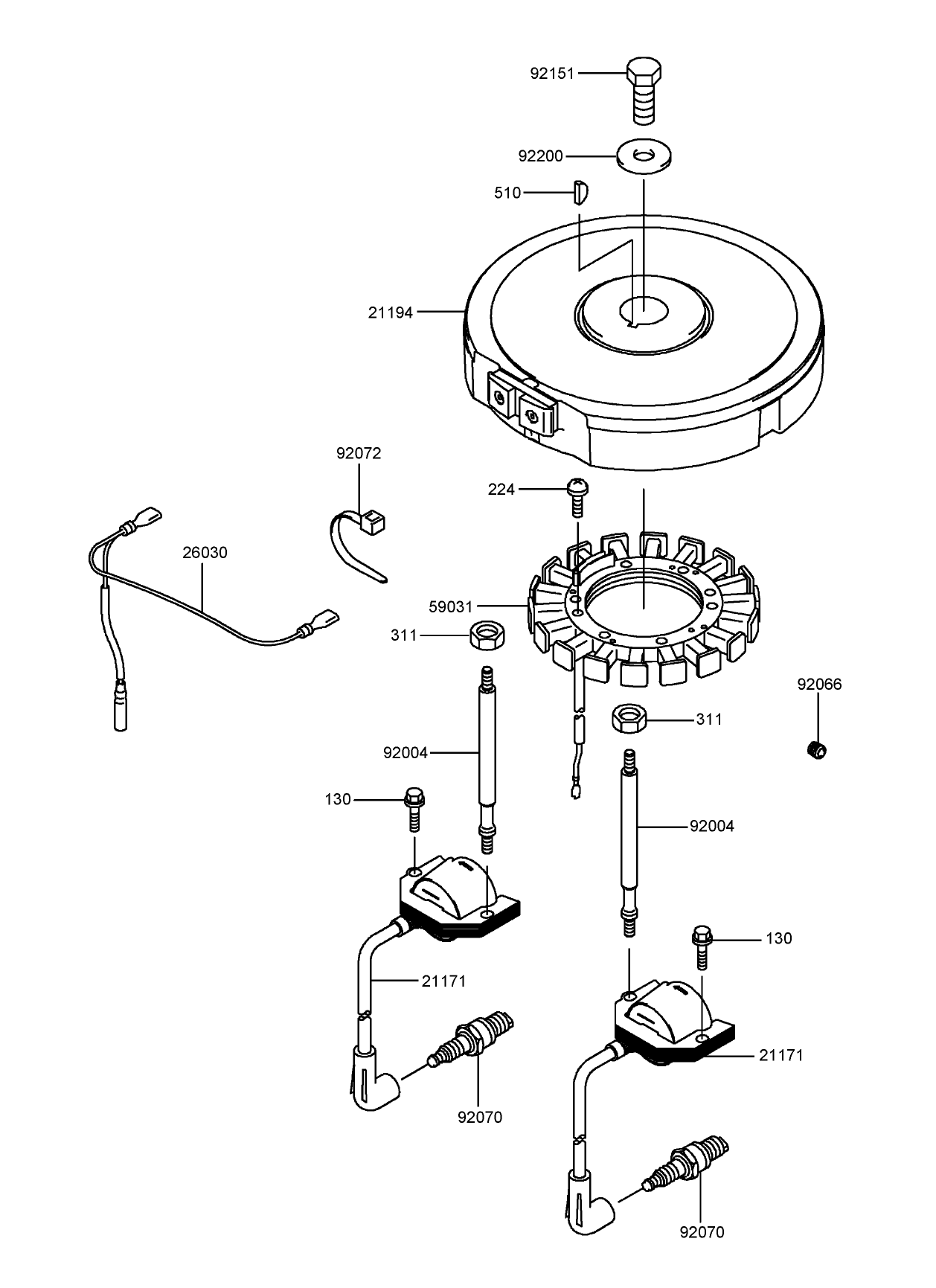 92151
92200
510
21194
92072
224
26030
59031
311
92066
311
92004
130
92004
130
21171
21171
92070
92070