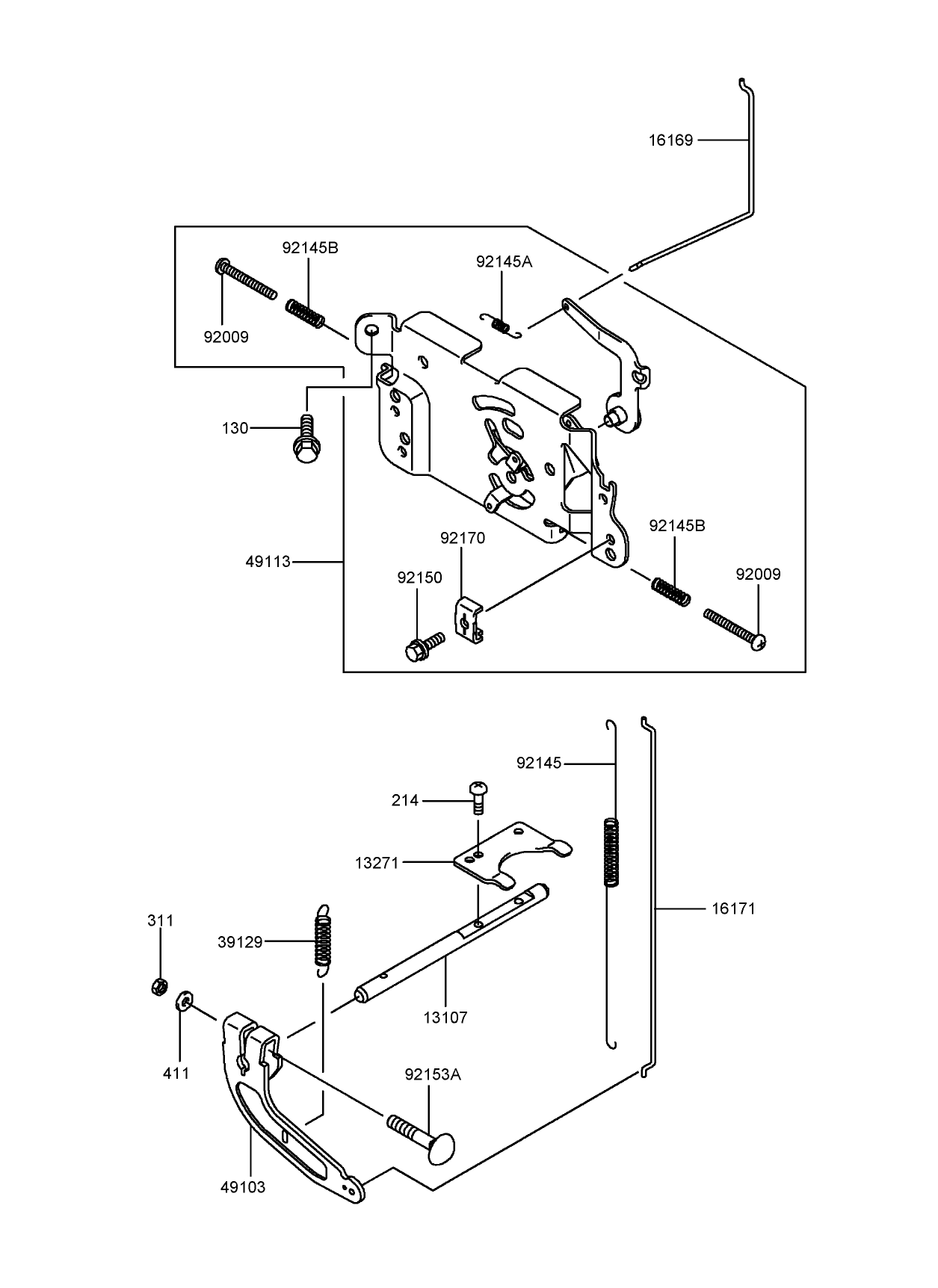 16169

92145B

92145A

92009

130

49113

92170

92150

92145B

92009

92145

214

13271

16171

311

39129

13107

411

92153A

49103