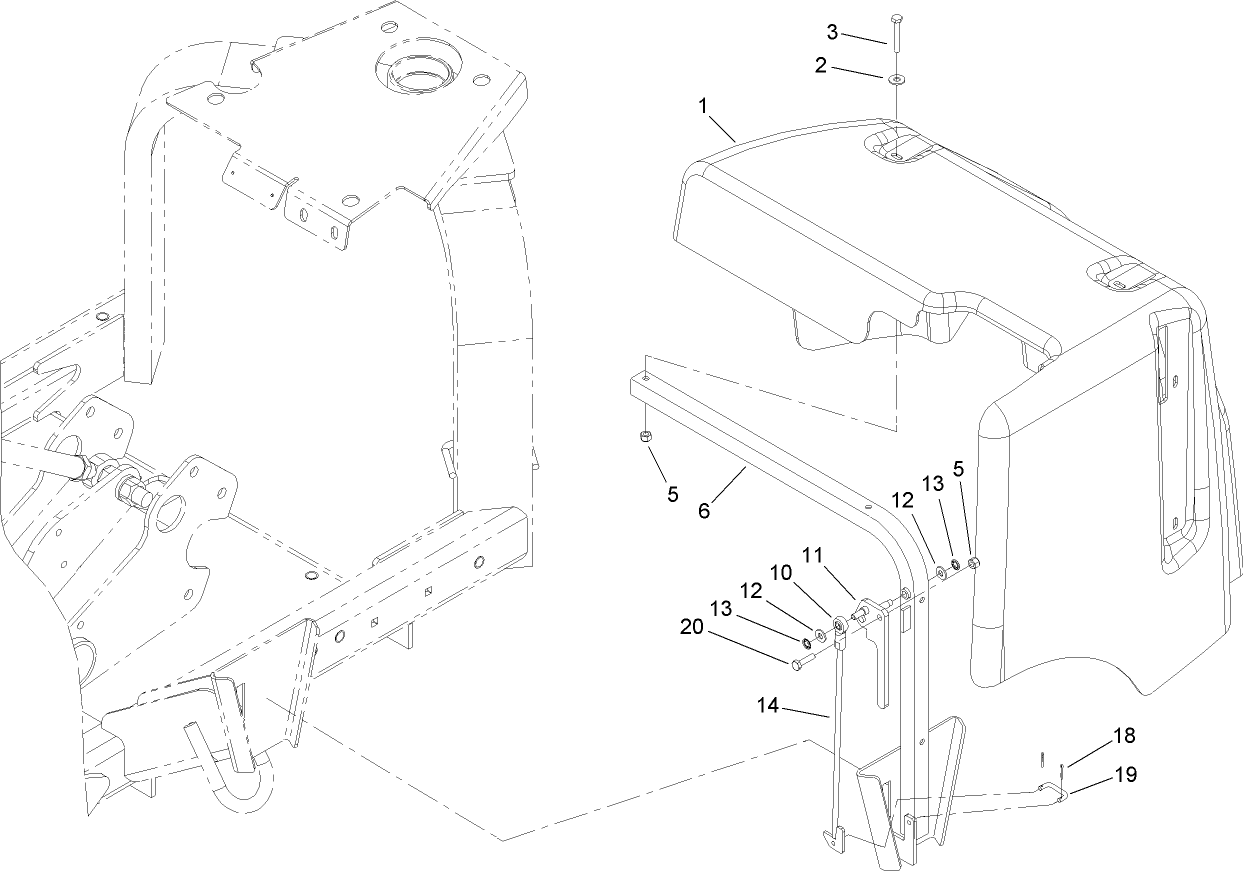 3
2
1
5
6
12
13
5
11
10
12
13
20
14
18
19