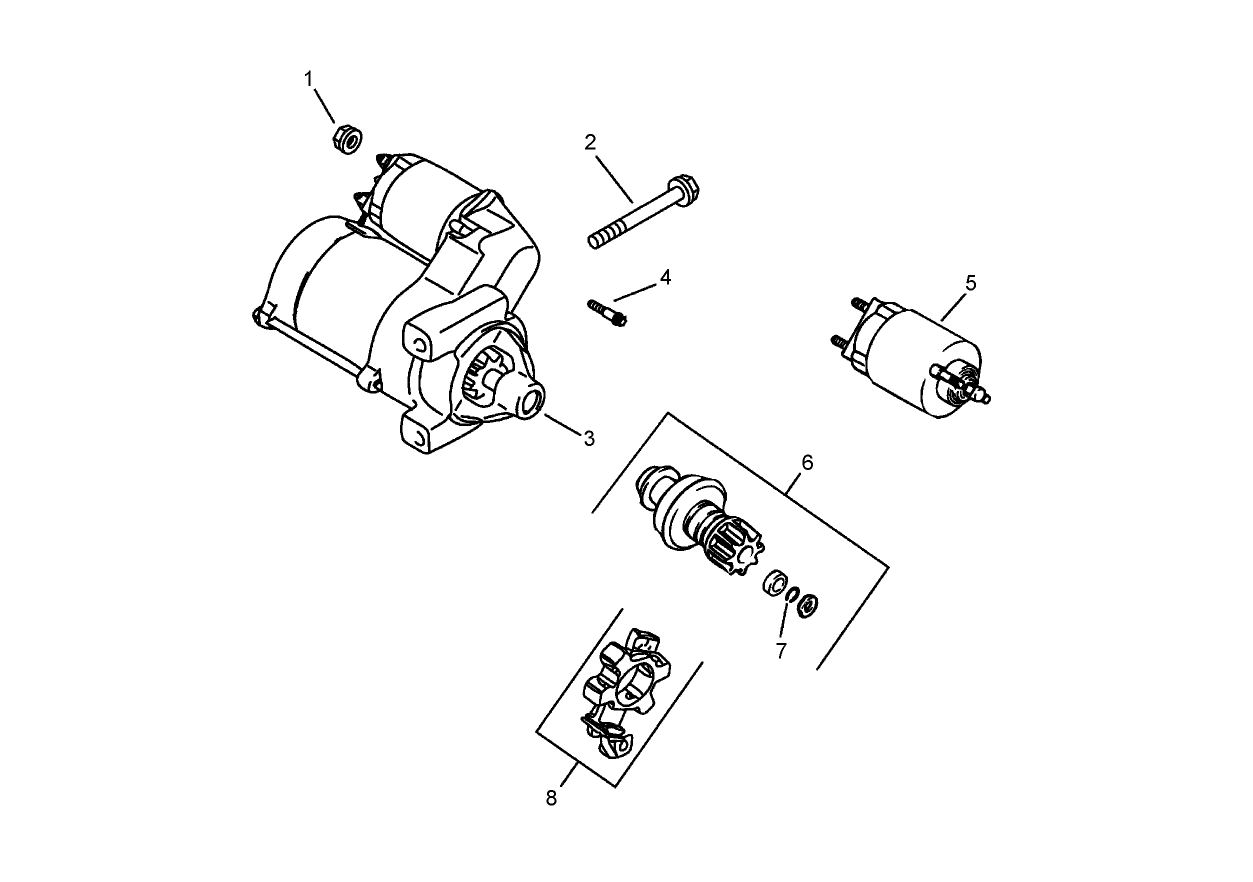 1
2
4
5
3
6
7
8