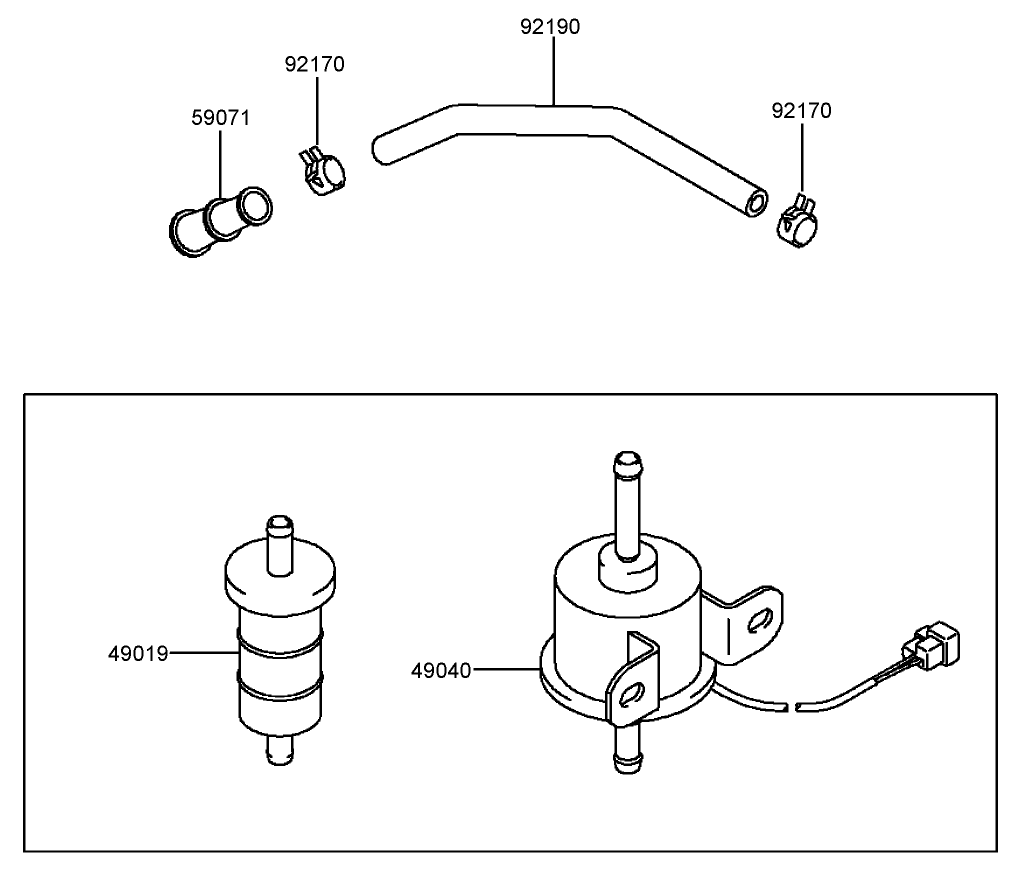 92190
92170
59071
92170
49019
49040