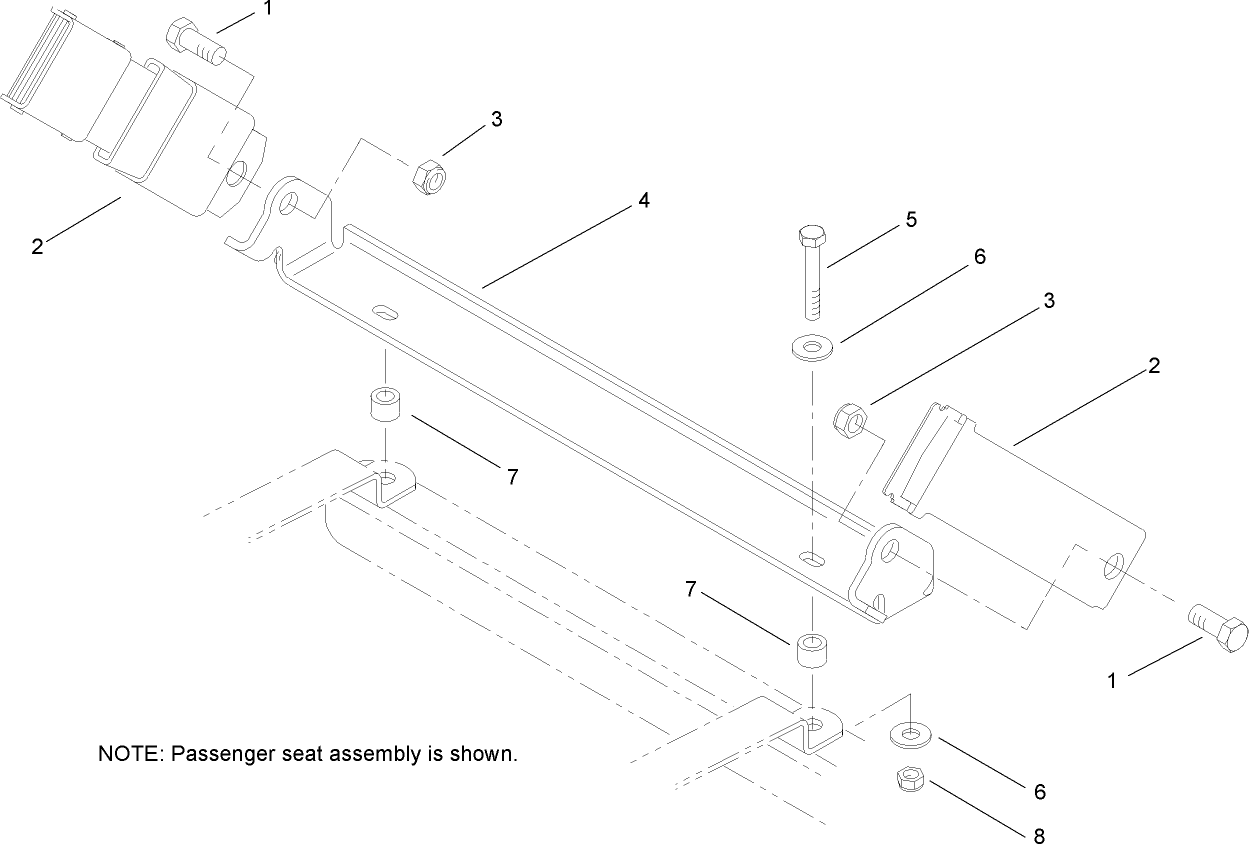 1
3
4
2
5
6
3
2
7
7
1
NOTE: Passenger seat assembly is shown.
6
8