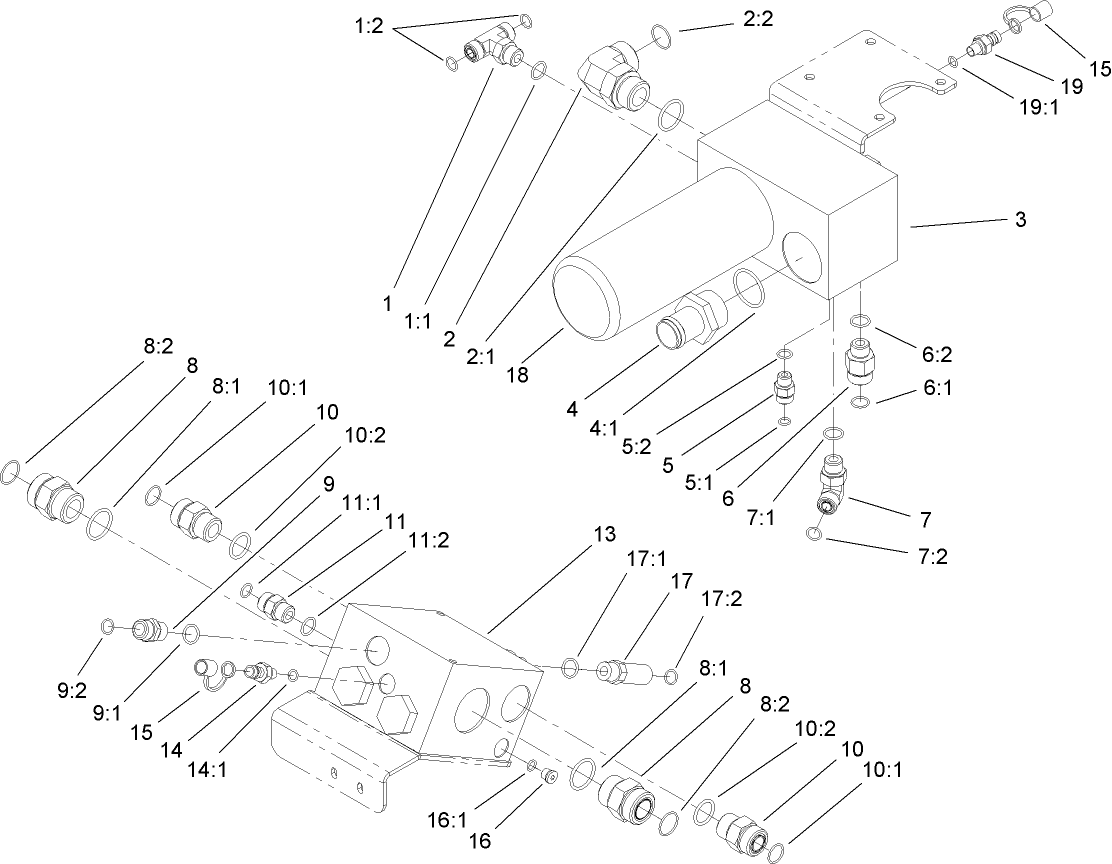 1:2
2:2
15
19
19:1
3
1
1:1
2
2:1
18
4
4:1
5:2
5
5:1
6
6:2
6:1
7:1
7
7:2
8:2
8
8:1
10:1
10
10:2
9
11:1
11
11:2
13
17:1
17
17:2
9:2
9:1
15
14
14:1
8:1
8
8:2
10:2
10
10:1
16:1
16