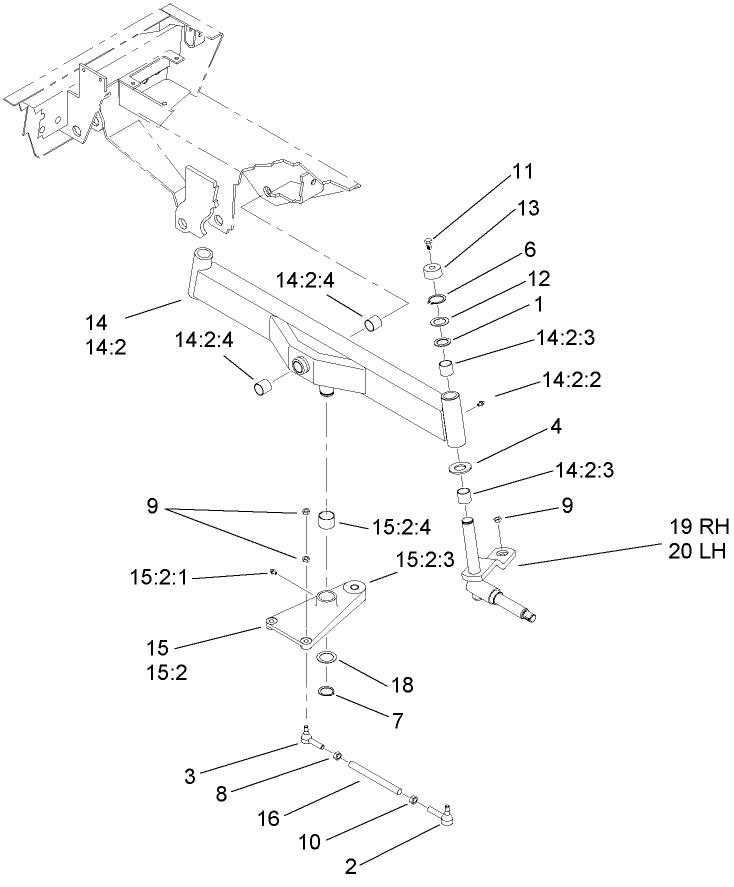 11
13
6
12
1
14:2:3
14:2:2
4
14:2:3
9
19 RH
20 LH
14:2:4
14
14:2
14:2:4
9
15:2:4
15:2:3
15:2:1
15
15:2
18
7
3
8
16
10
2