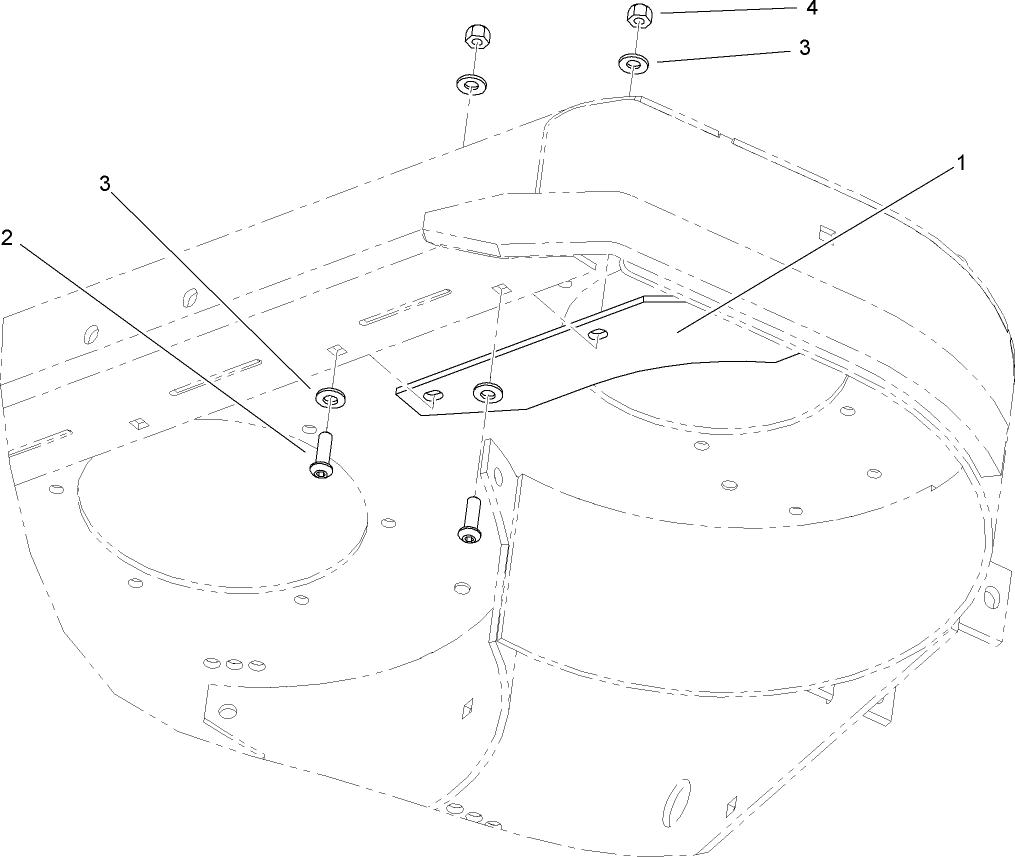 4
3
1
3
2