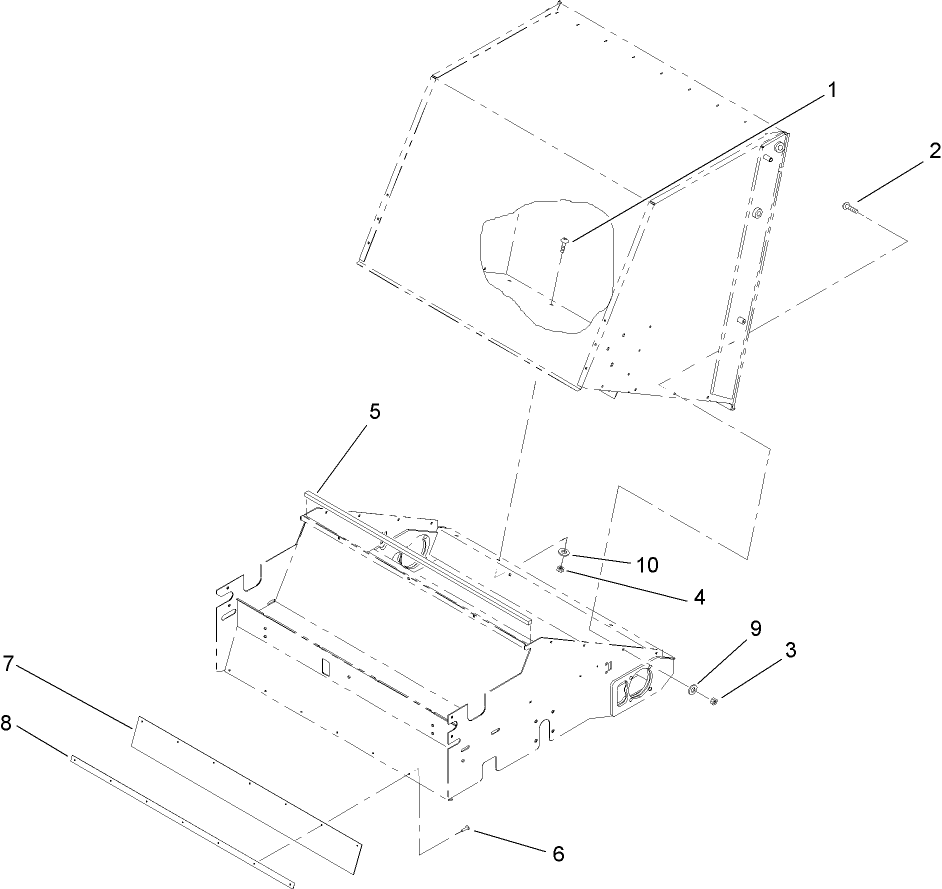 1
2
5
10
4
9
3
7
8
6