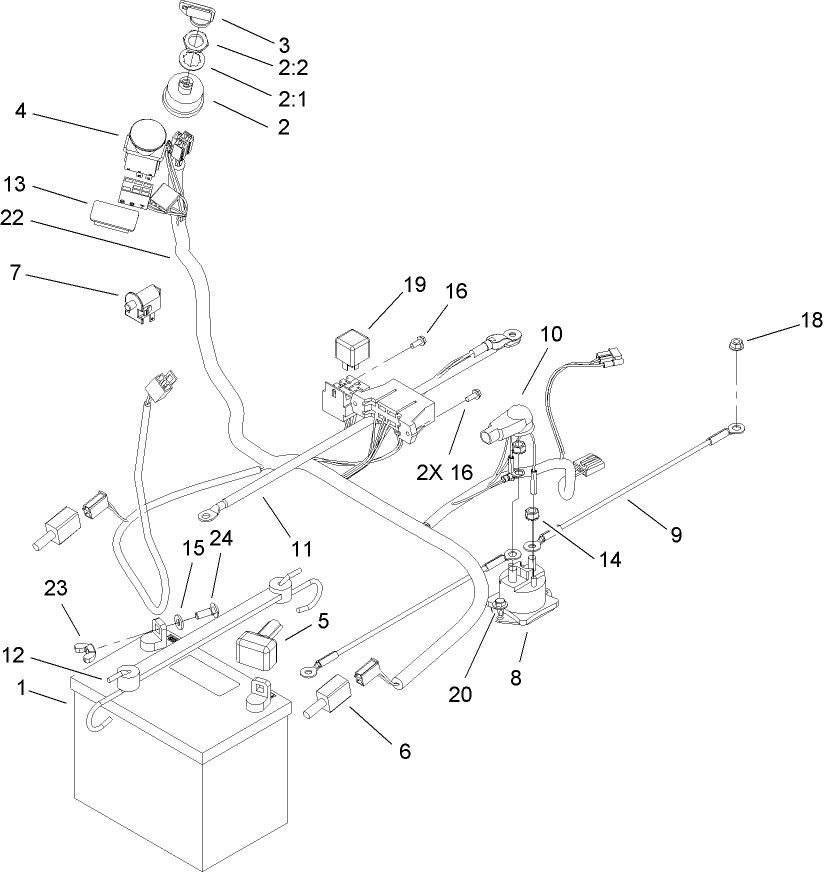 3
2:2
2:1
2
4
13
22
7
19
16
10
18
2X 16
11
9
14
15
24
23
5
12
1
20
8
6