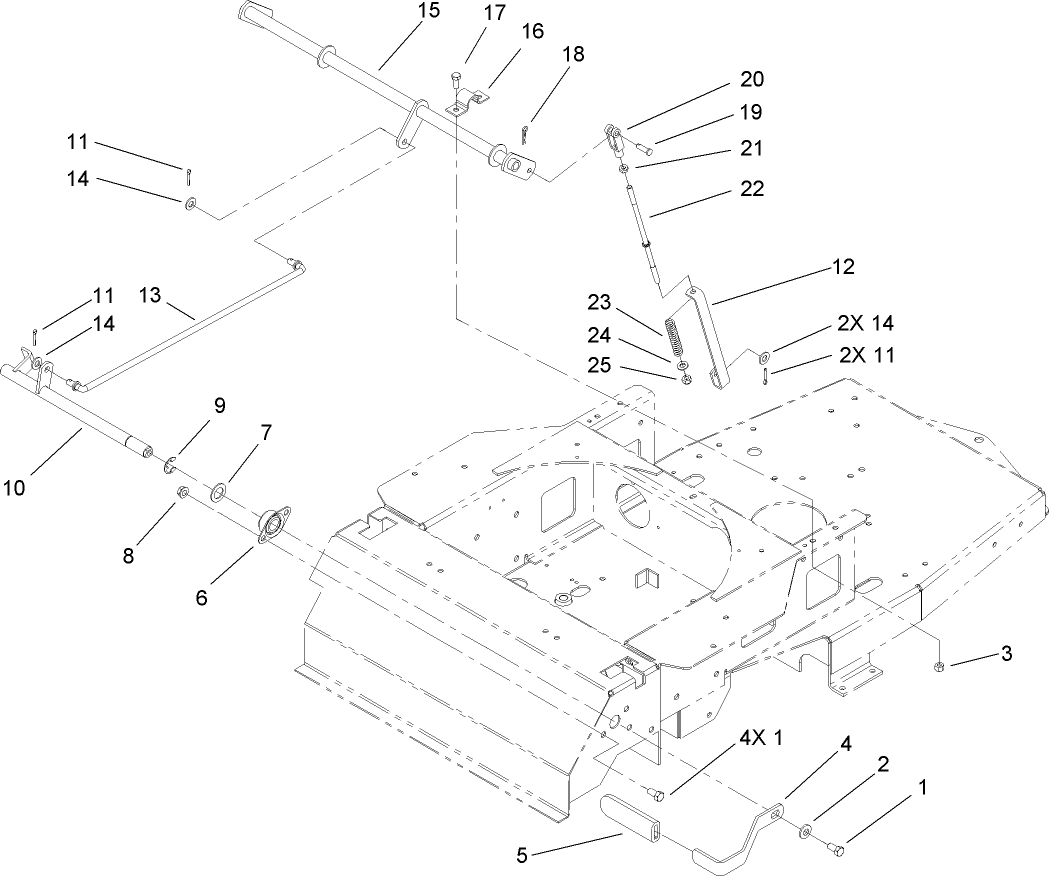 15
17
16
18
20
19
21
22
11
14
12
11
13
14
23
24
25
2X 14
2X 11
9
7
10
8
6
3
4X 1
4
2
1
5