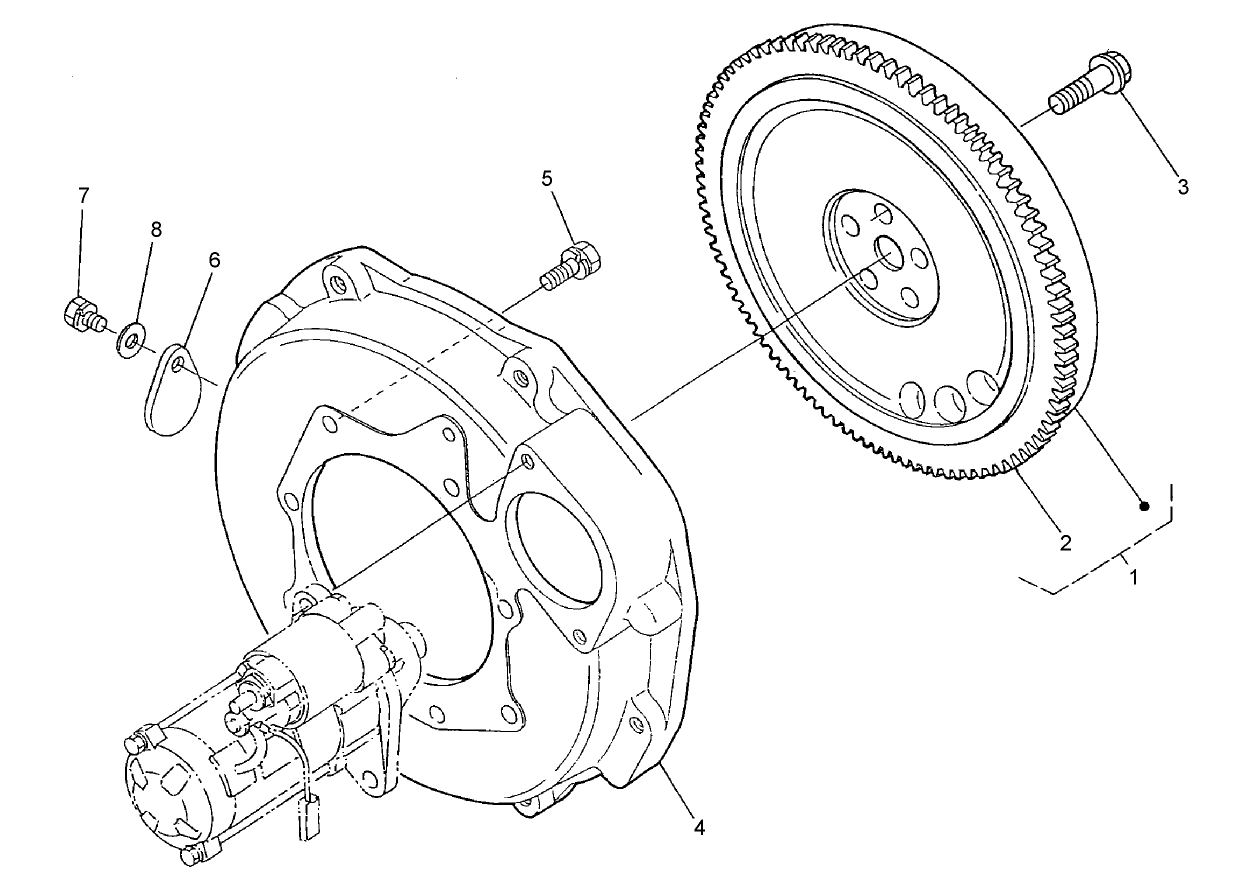 7
8
6
5
3
2
1
4