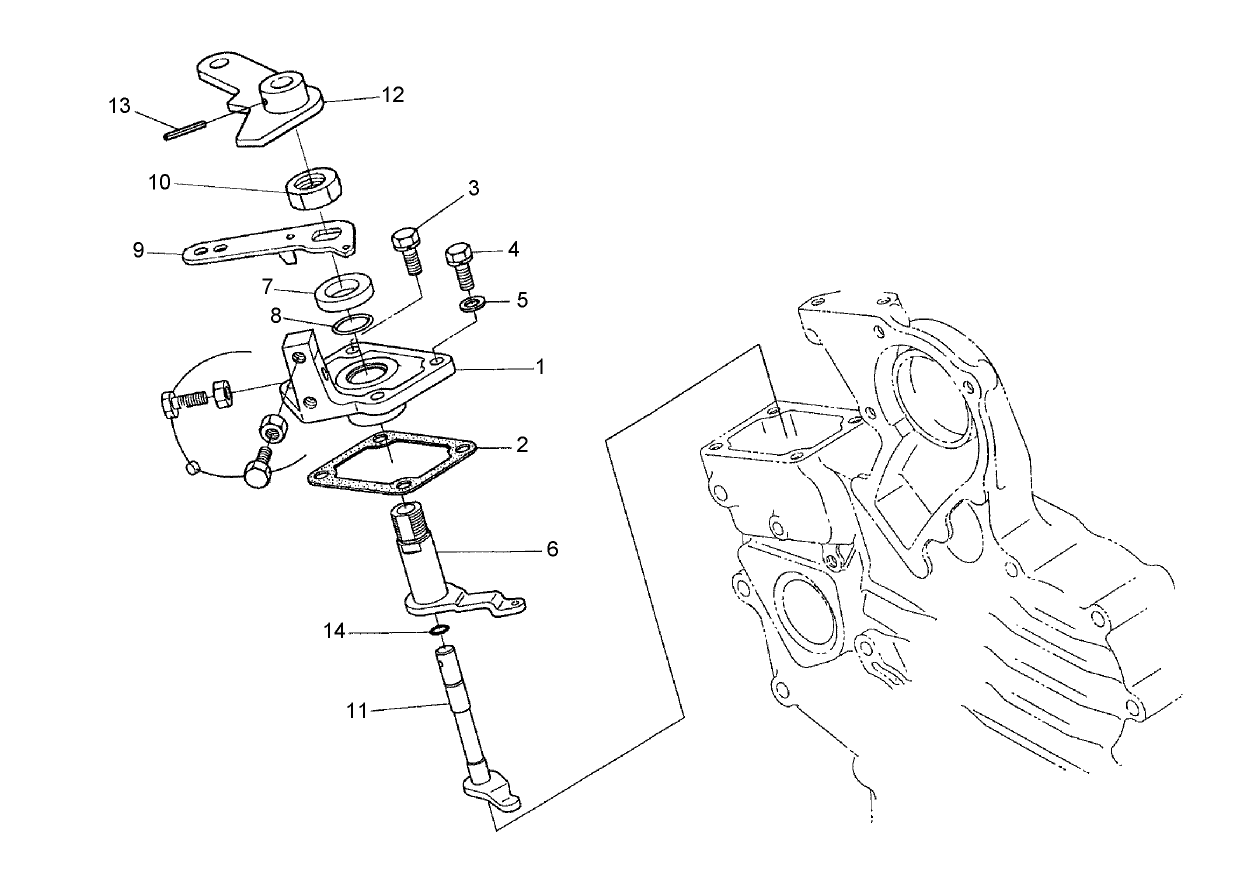 13
12
10
3
9
4
7
5
8
1
2
6
14
11