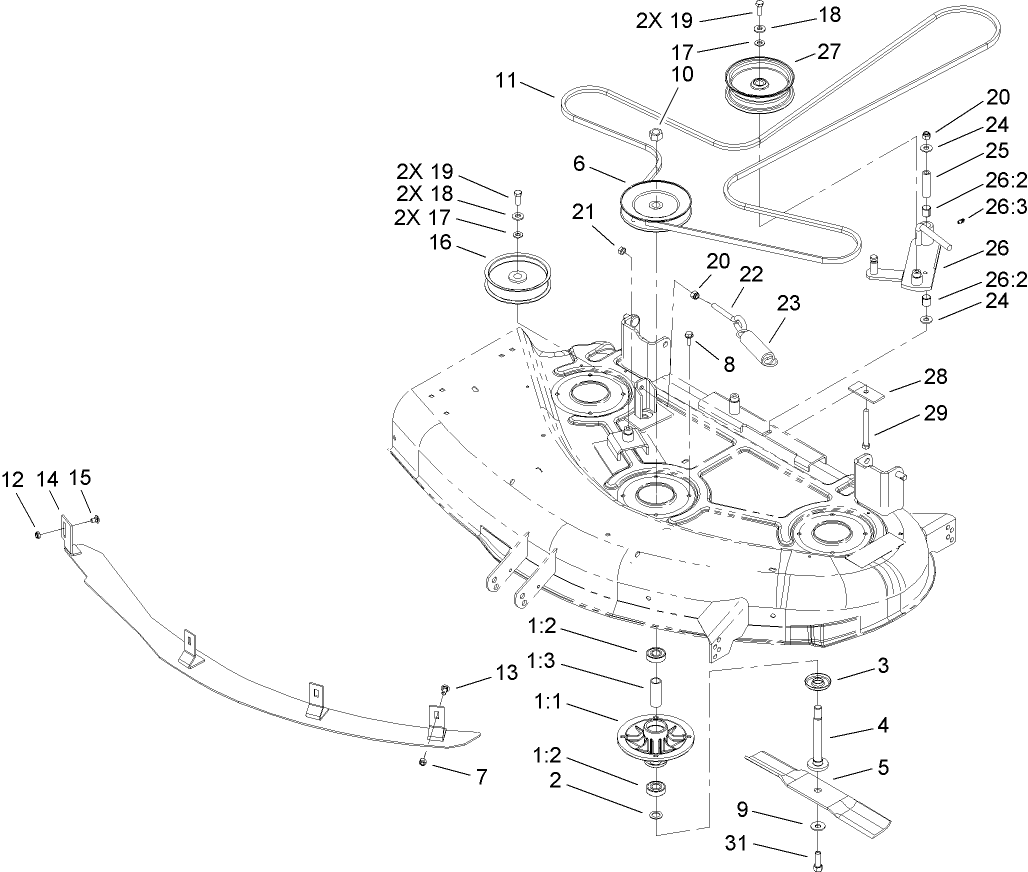 2X 19
18
17
27
11
10
20
24
25
26:2
26:3
6
2X 19
2X 18
2X 17
16
21
20
22
23
26
26:2
24
8
28
29
12
14
15
1:2
1:3
1:1
1:2
2
13
7
3
4
5
9
31