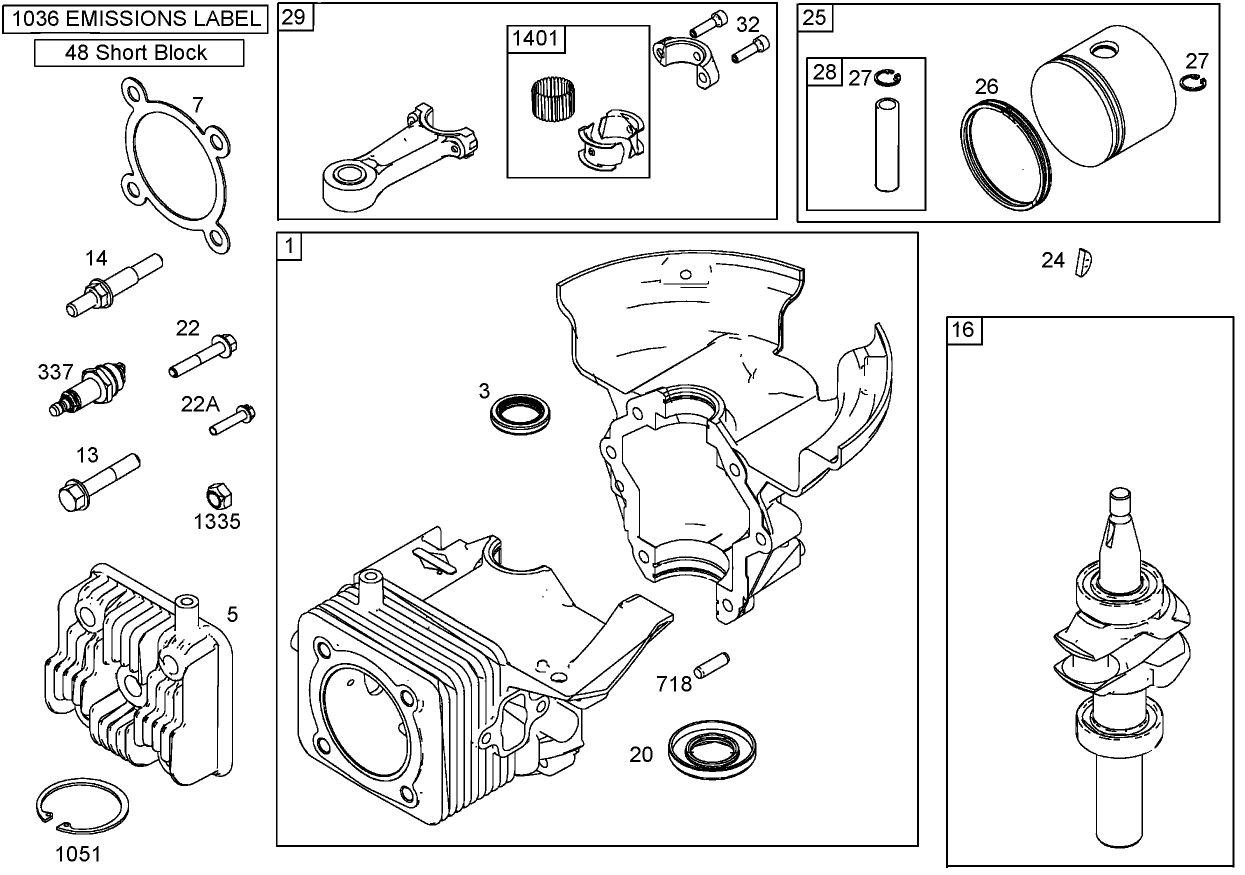 1036 EMISSIONS LABEL
48 Short Block
7
14
22
337
22A
13
1335
5
1051
29
1401
32
25
28
27
26
27
24
1
3
718
20
16