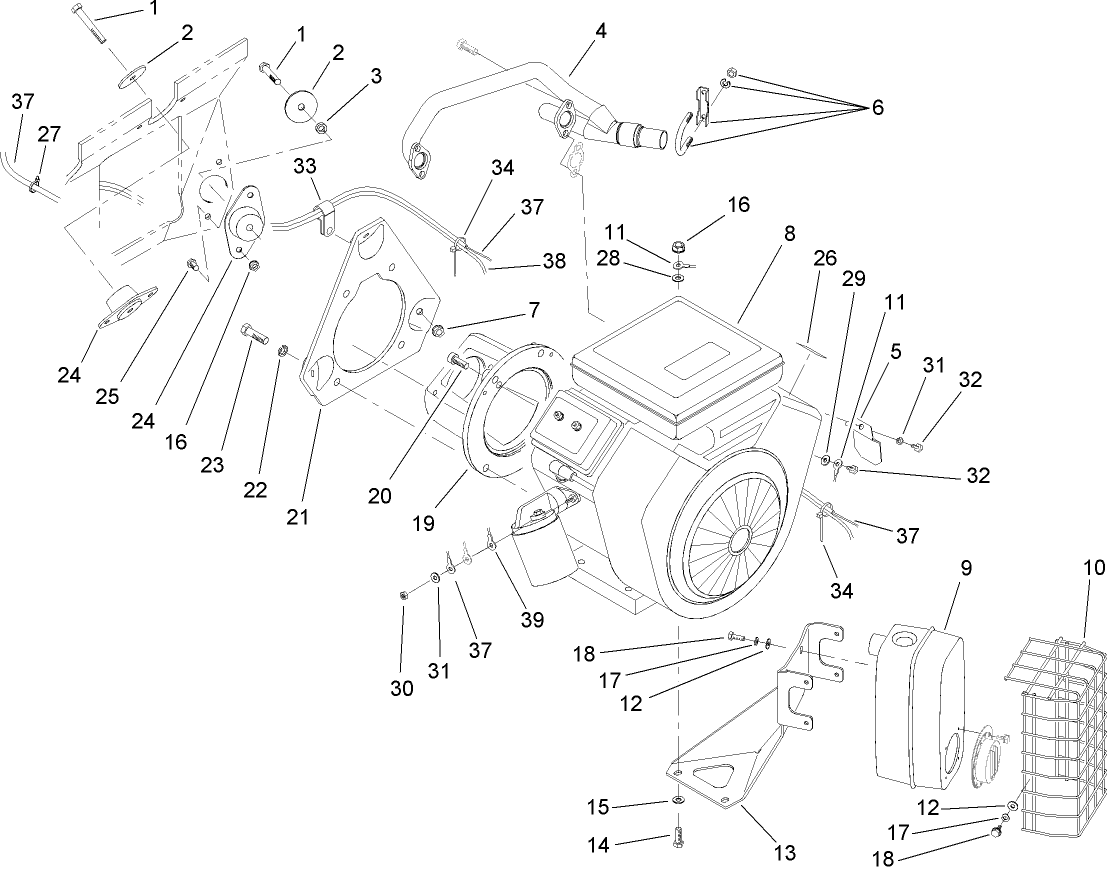 1
2
1
2
3
4
6
37
27
33
34
37
38
16
11
28
8
26
29
11
5
31
32
32
7
24
25
24
16
23
22
21
20
19
37
34
39
37
31
30
9
10
18
17
12
15
14
13
12
17
18