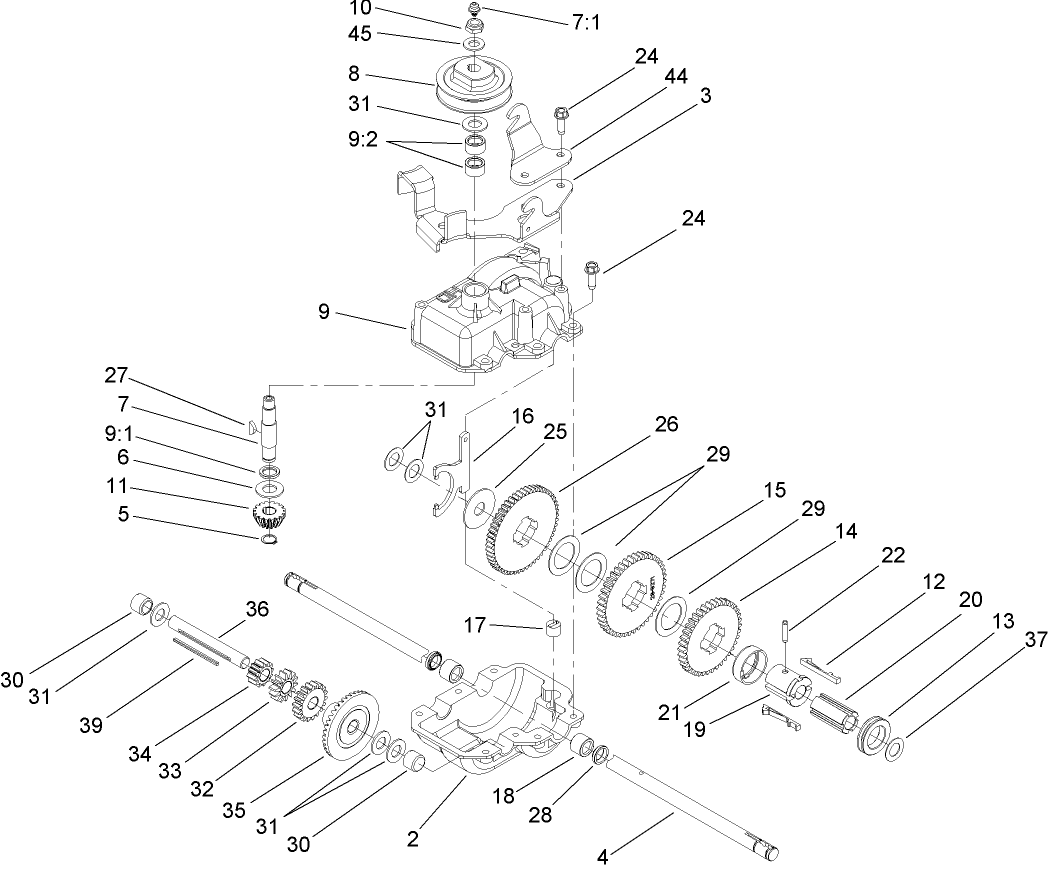 10
7:1
45
8
24
44
3
31
9:2
24
9
27
7
9:1
6
11
5
31
16
25
26
29
15
29
14
22
12
20
13
37
17
36
30
31
39
34
33
32
35
31
30
2
18
28
21
19
4