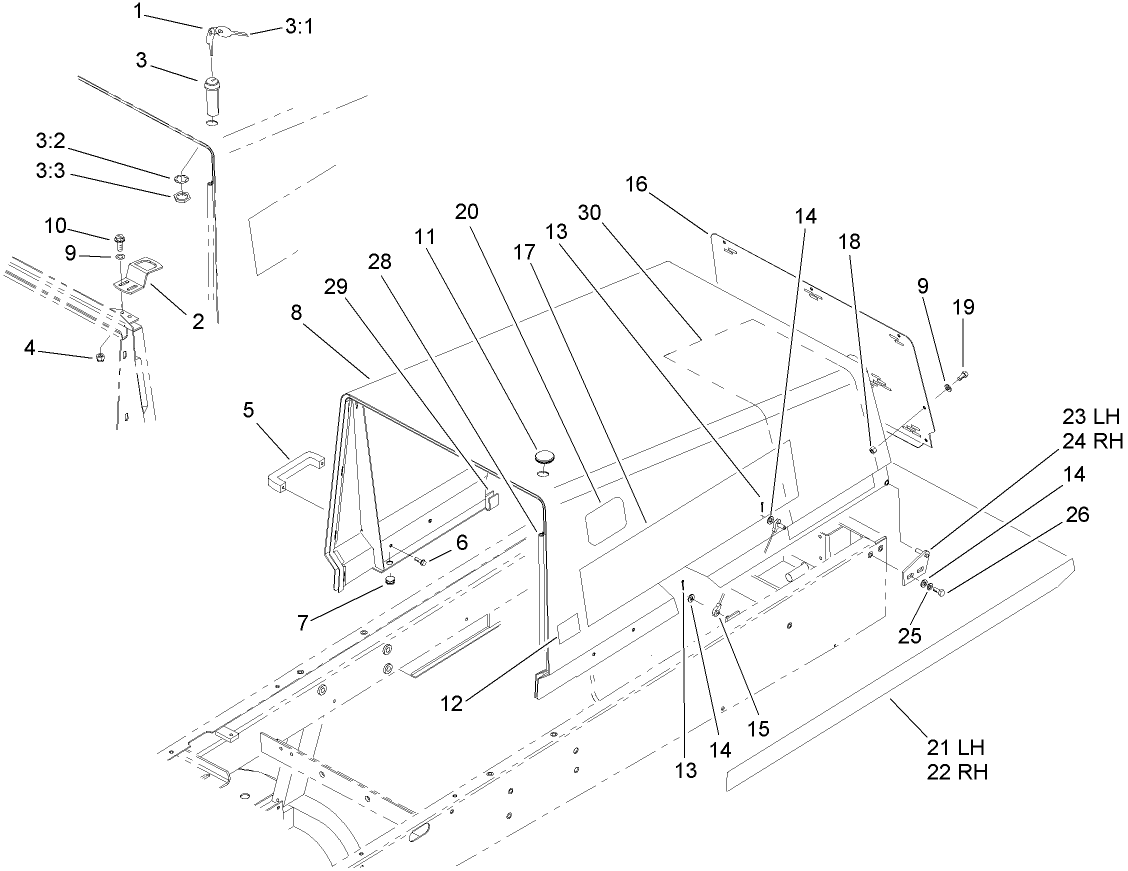 1
3:1
3
3:2
3:3
10
9
2
4
5
8
29
28
11
20
17
13
30
16
14
18
9
19
23 LH
24 RH
14
26
25
6
7
12
13
14
15
21 LH
22 RH