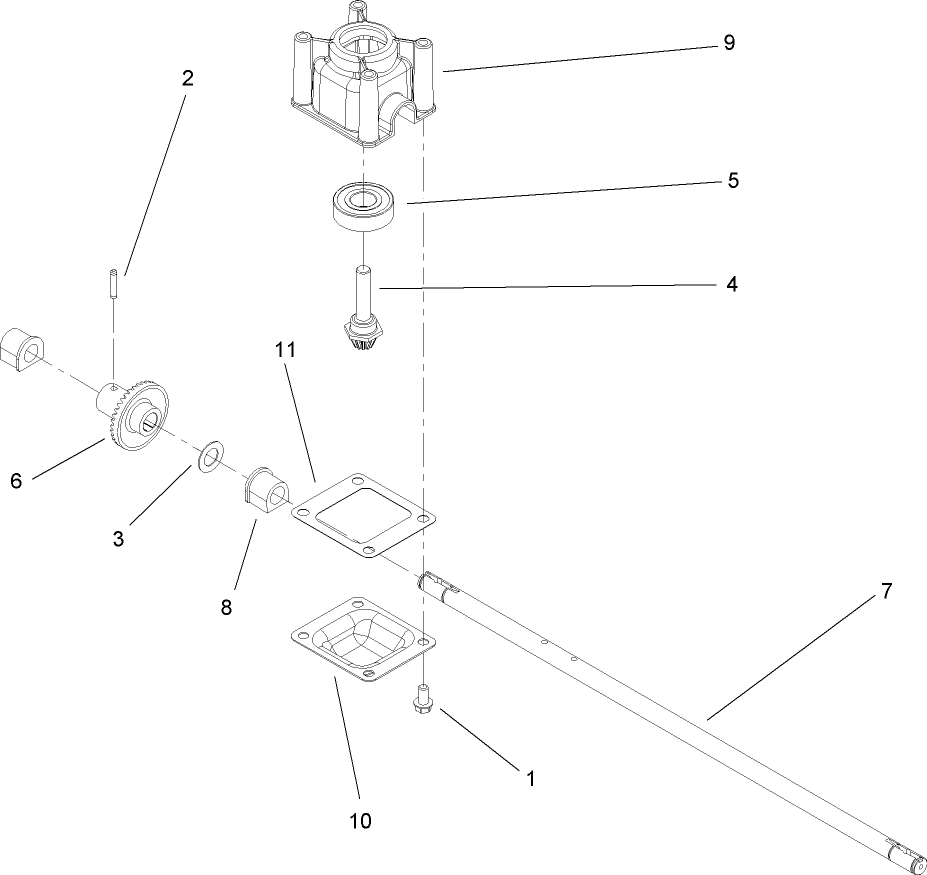 9

2

5

4

11

6

3

8

7

1

10