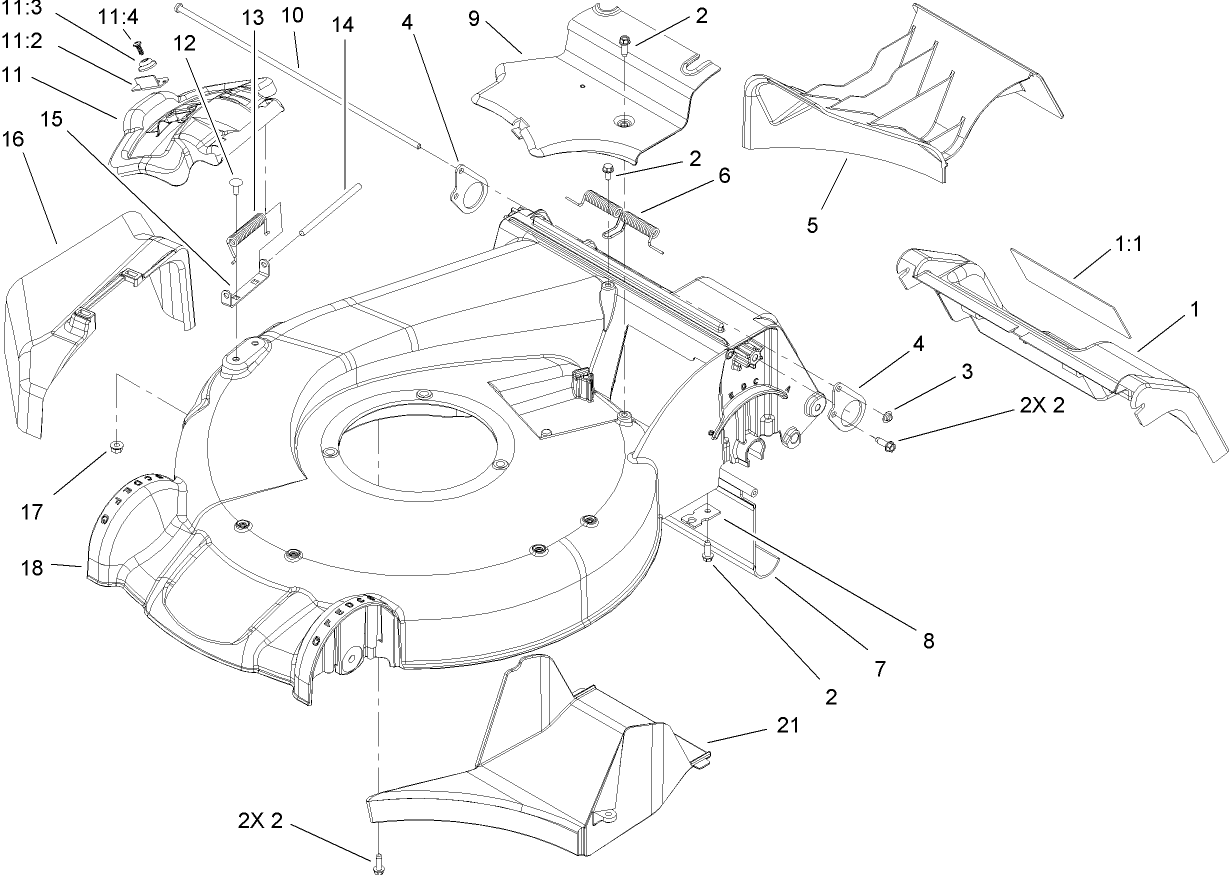 11:3
11:4
11:2
11
12
13
10
14
4
9
2
5
15
16
2
6
1:1
1
4
3
2X 2
17
18
8
7
2
21
2X 2