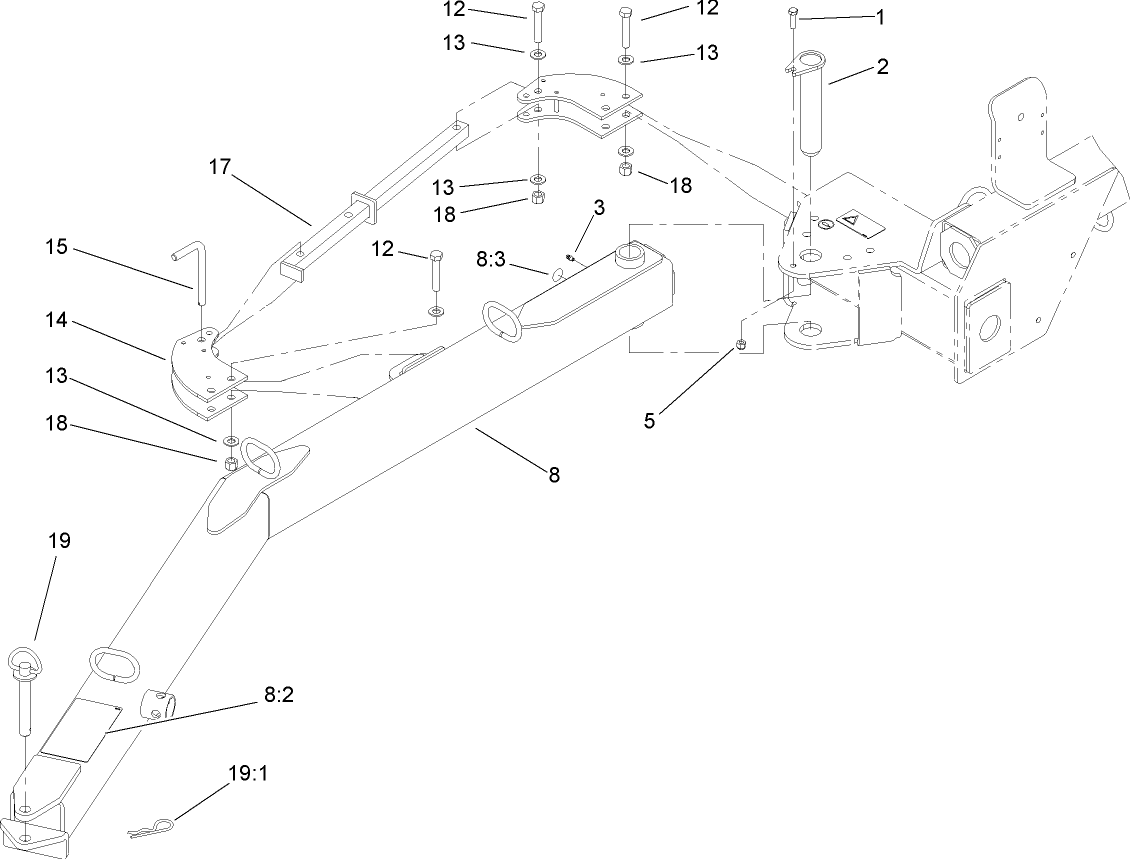 12
12
1
13
13
2
17
13
18
18
3
15
12
8:3
14
13
5
18
8
19
8:2
19:1